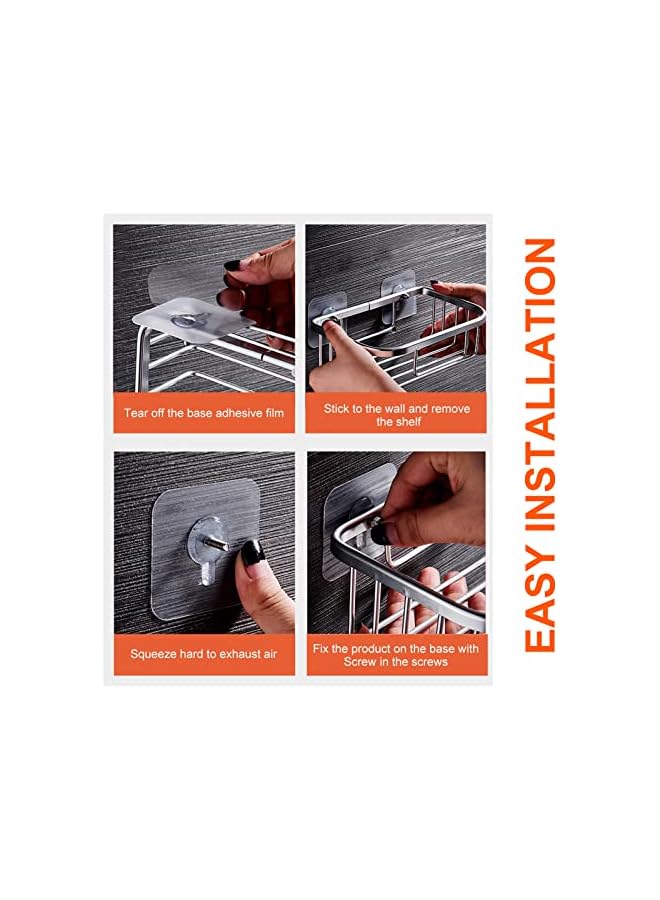 Tear off the base adhesive film

Stick to the wall and remove the shelf

Squeeze hard to exhaust air

Fix the product on the base with Screw in the screws

EASY INSTALLATION