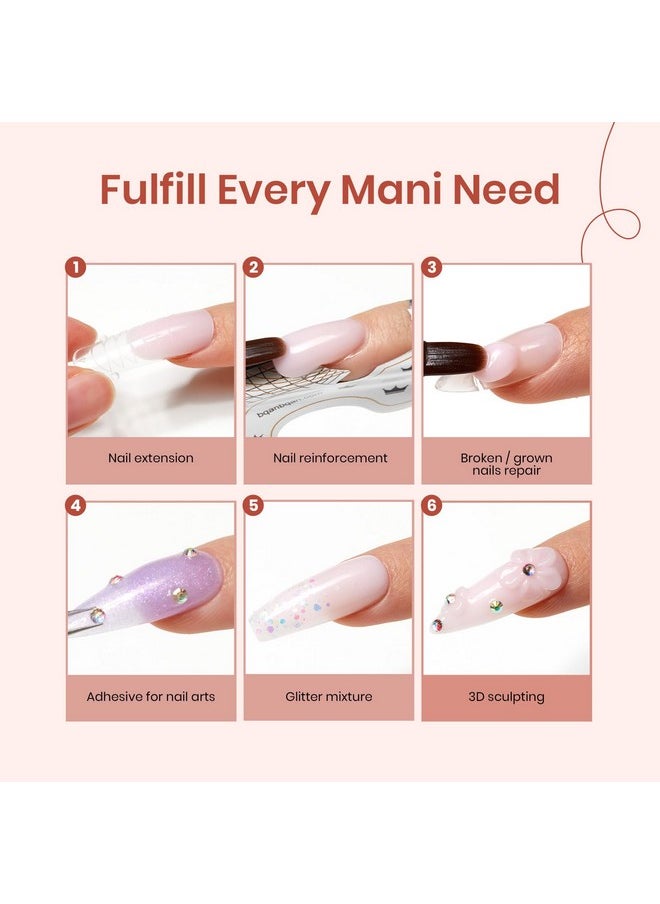 Fulfill Every Mani Need

1

Nail extension

2

bqanbqan

Nail reinforcement

3

Broken / grown nails repair

4

Adhesive for nail arts

5

Glitter mixture

6

3D sculpting