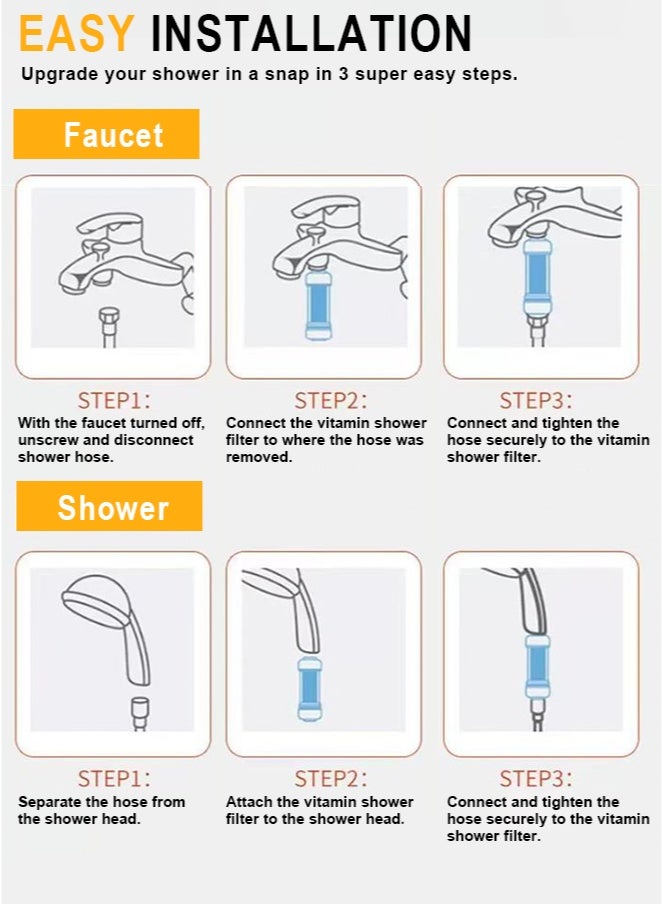 EASY INSTALLATION

Upgrade your shower in a snap in 3 super easy steps.

Faucet

STEP1:
With the faucet turned off, unscrew and disconnect shower hose.

STEP2:
Connect the vitamin shower filter to where the hose was removed.

STEP3:
Connect and tighten the hose securely to the vitamin shower filter.

Shower

STEP1:
Separate the hose from the shower head.

STEP2:
Attach the vitamin shower filter to the shower head.

STEP3:
Connect and tighten the hose securely to the vitamin shower filter.