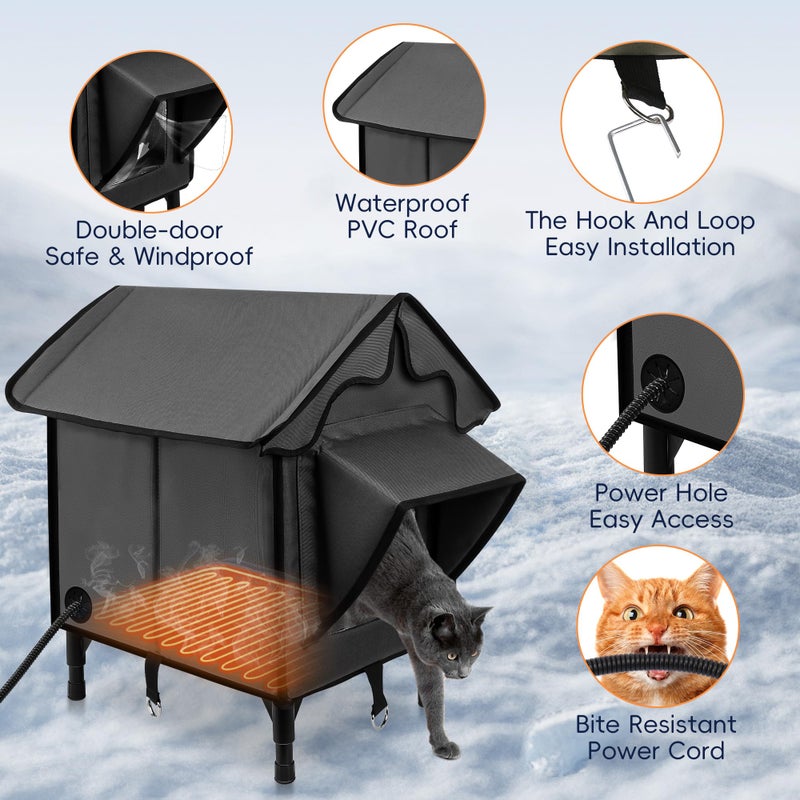 Double-door
Safe & Windproof

Waterproof
PVC Roof

The Hook And Loop
Easy Installation

Power Hole
Easy Access

Bite Resistant
Power Cord