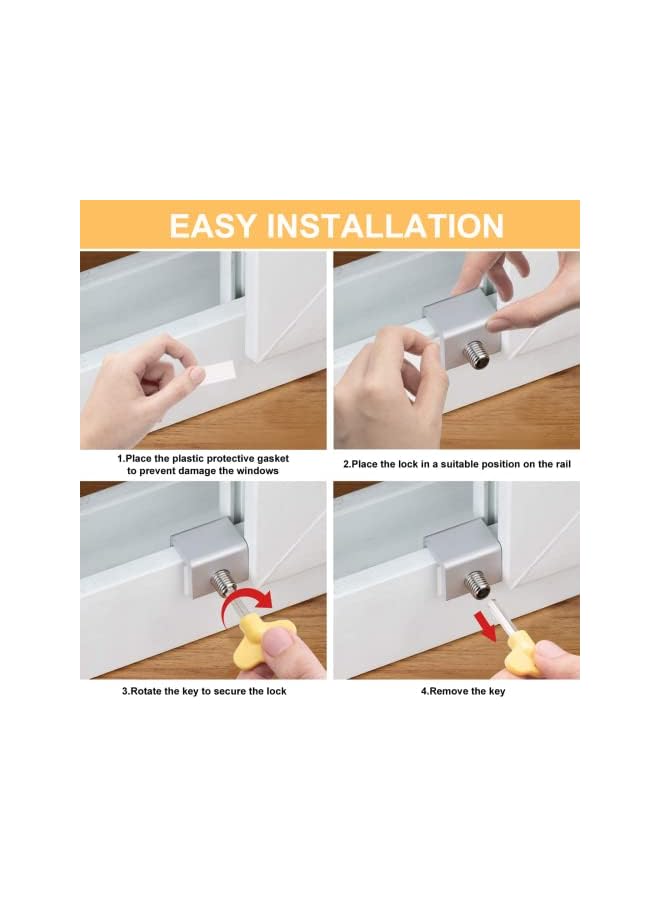 EASY INSTALLATION

1.Place the plastic protective gasket to prevent damage the windows

2.Place the lock in a suitable position on the rail

3.Rotate the key to secure the lock

4.Remove the key