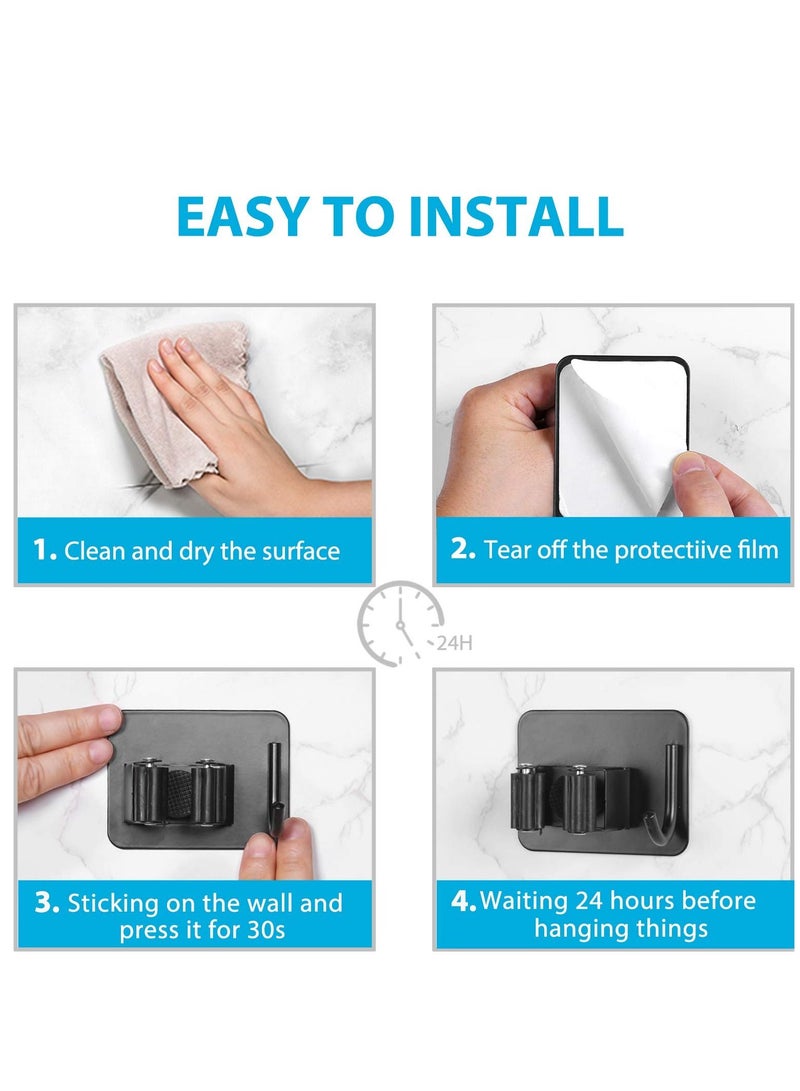 EASY TO INSTALL

1. Clean and dry the surface

2. Tear off the protectiive film

24H

3. Sticking on the wall and press it for 30s

4. Waiting 24 hours before hanging things