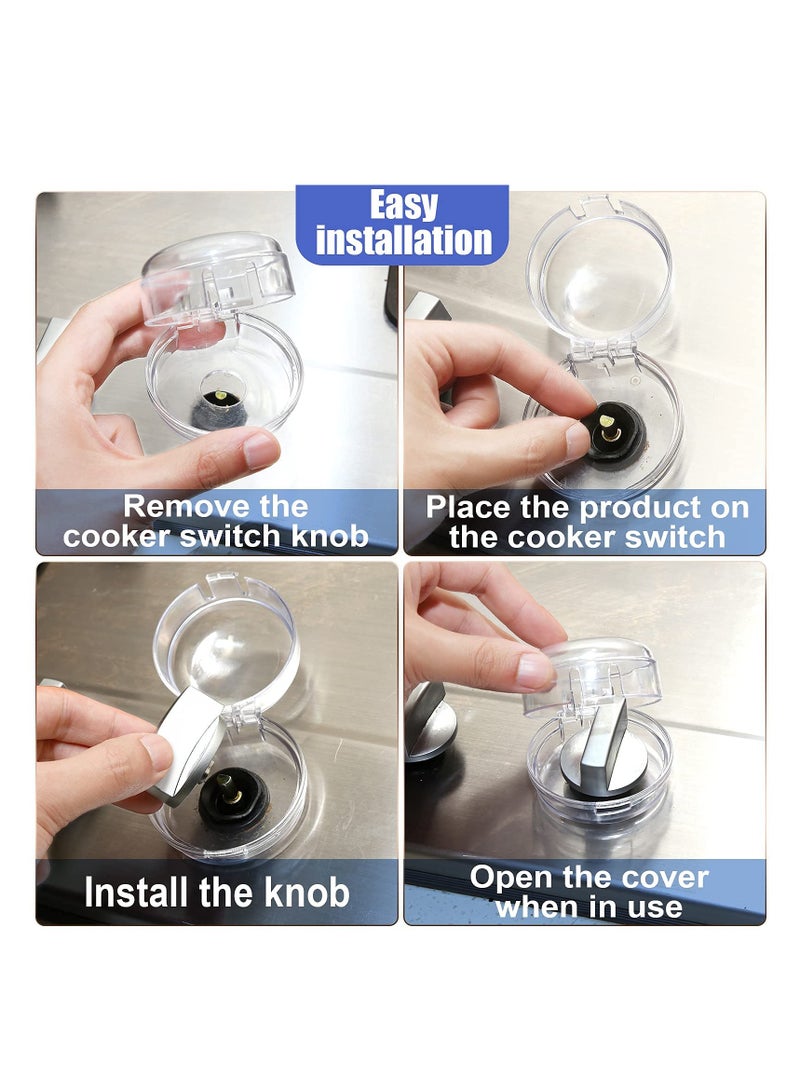 Easy installation

Remove the cooker switch knob

Place the product on the cooker switch

Install the knob

Open the cover when in use