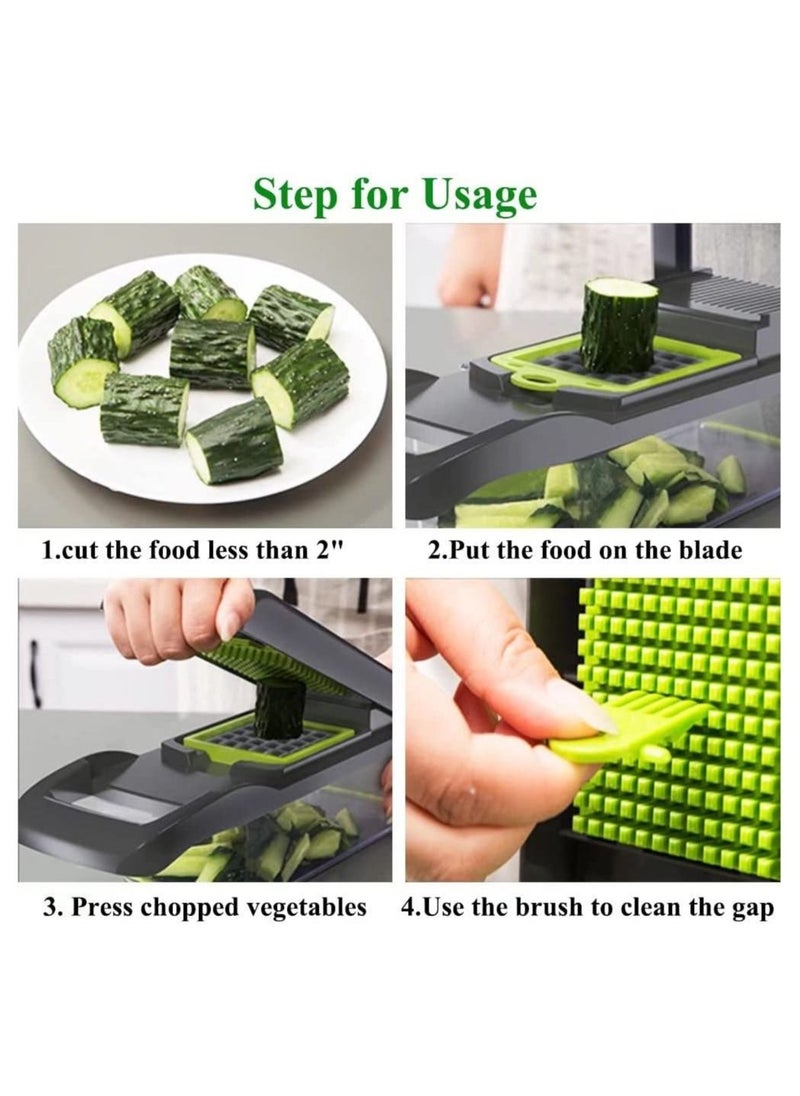 Step for Usage

1.cut the food less than 2"

2.Put the food on the blade

3. Press chopped vegetables

4.Use the brush to clean the gap