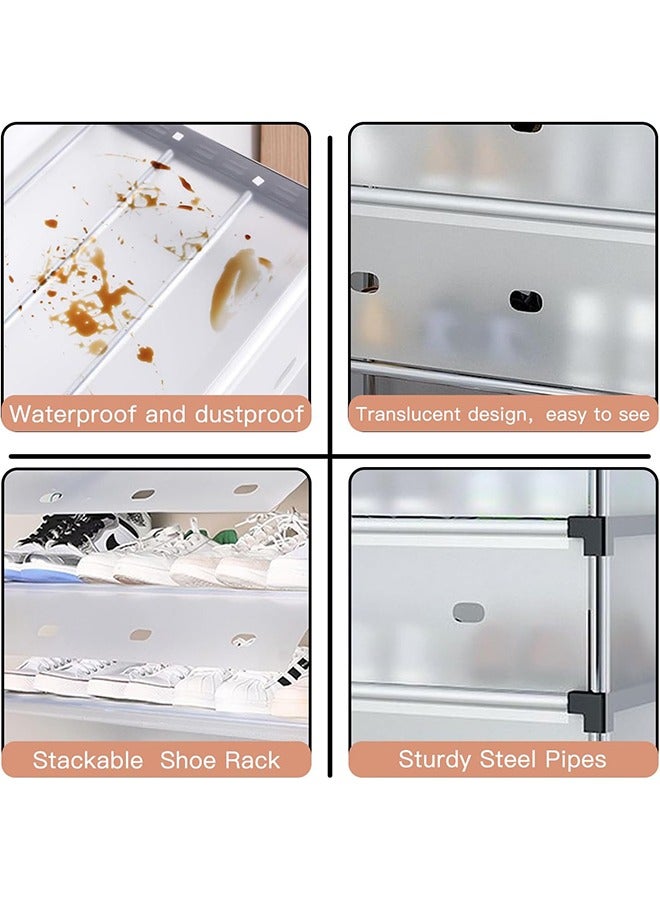 Waterproof and dustproof

Translucent design, easy to see

Stackable Shoe Rack

Sturdy Steel Pipes