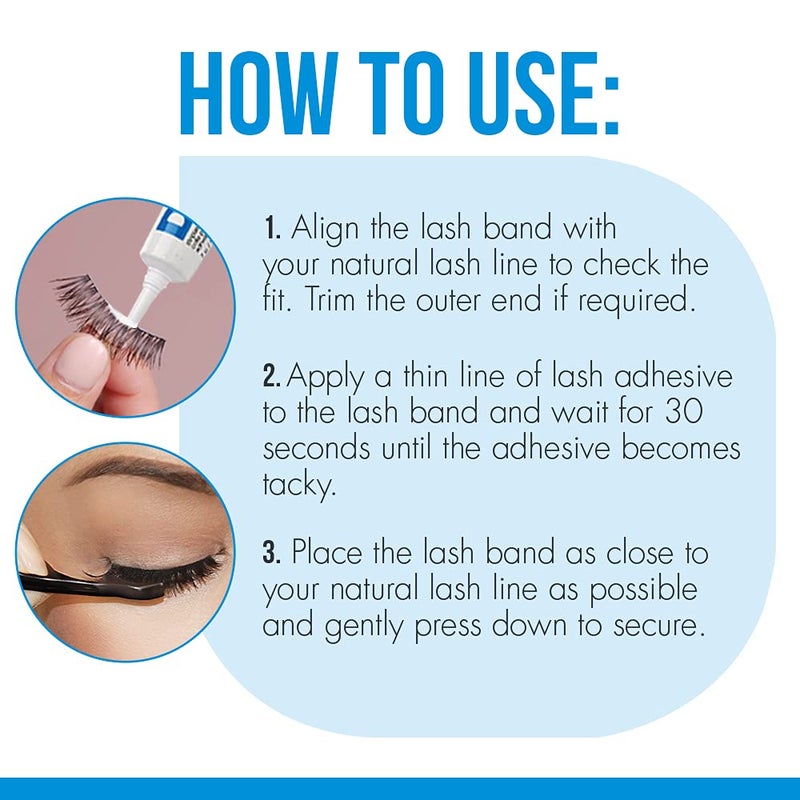 HOW TO USE:

1. Align the lash band with your natural lash line to check the fit. Trim the outer end if required.

2. Apply a thin line of lash adhesive to the lash band and wait for 30 seconds until the adhesive becomes tacky.

3. Place the lash band as close to your natural lash line as possible and gently press down to secure.