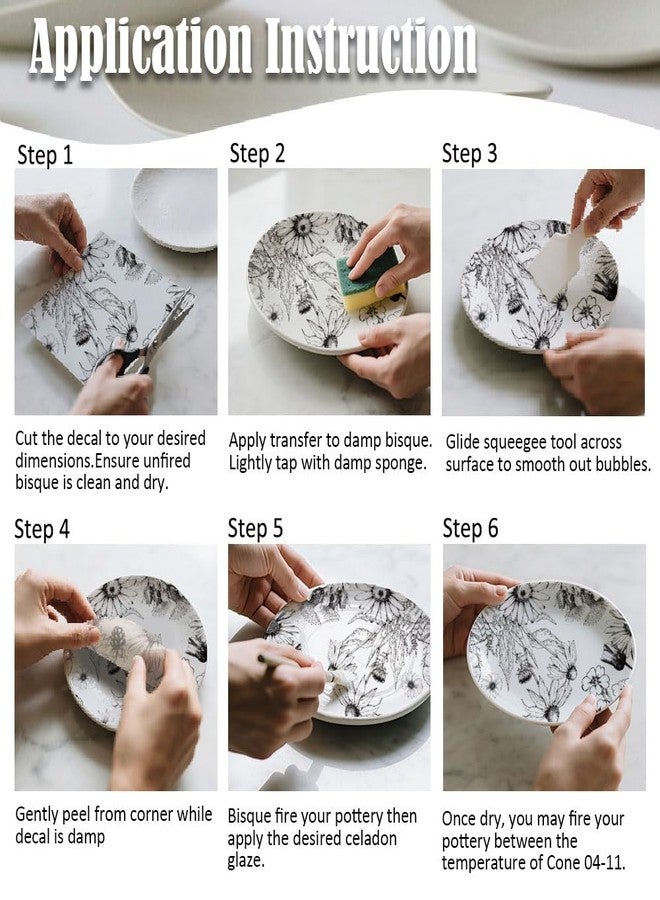 Application Instruction

Step 1

Cut the decal to your desired dimensions.Ensure unfired bisque is clean and dry.

Step 2

Apply transfer to damp bisque. Lightly tap with damp sponge.

Step 3

Glide squeegee tool across surface to smooth out bubbles.

Step 4

Gently peel from corner while decal is damp

Step 5

Bisque fire your pottery then apply the desired celadon glaze.

Step 6

Once dry, you may fire your pottery between the temperature of Cone 04-11.