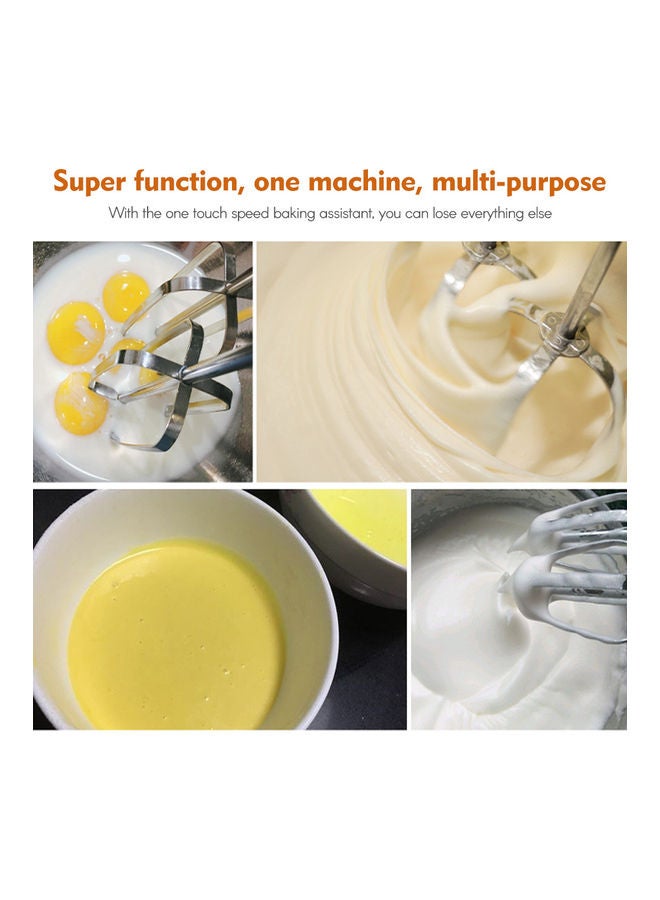 Super function, one machine, multi-purpose

With the one touch speed baking assistant, you can lose everything else