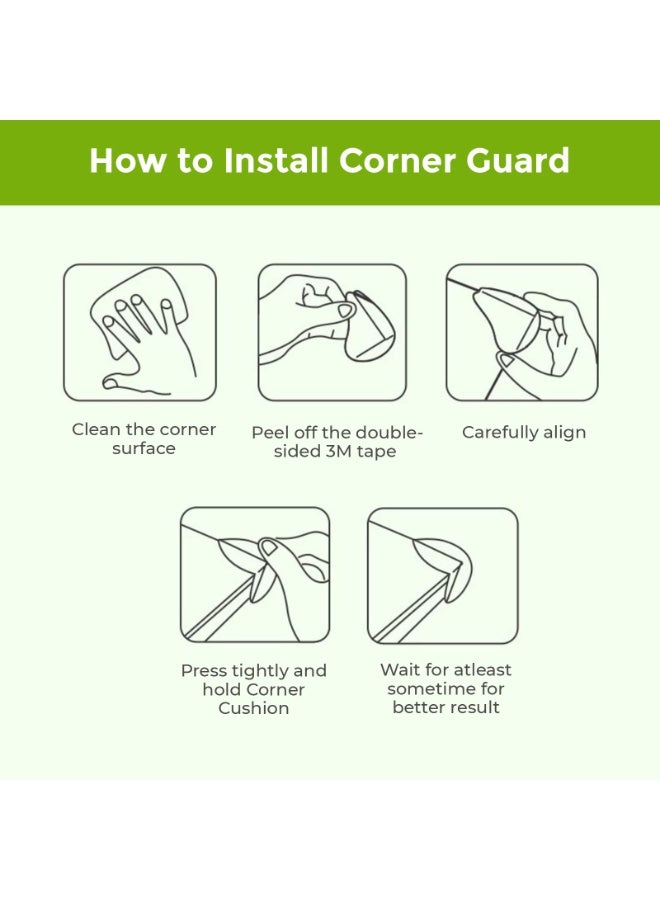 How to Install Corner Guard

Clean the corner surface

Peel off the double-sided 3M tape

Carefully align

Press tightly and hold Corner Cushion

Wait for atleast sometime for better result