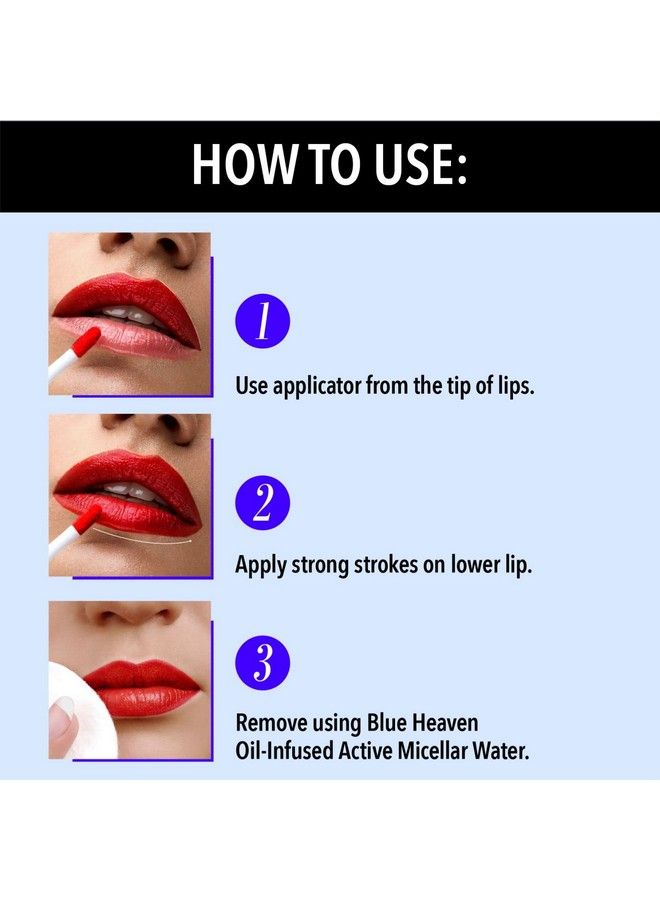 HOW TO USE:

1

Use applicator from the tip of lips.

2

Apply strong strokes on lower lip.

3

Remove using Blue Heaven Oil-Infused Active Micellar Water.