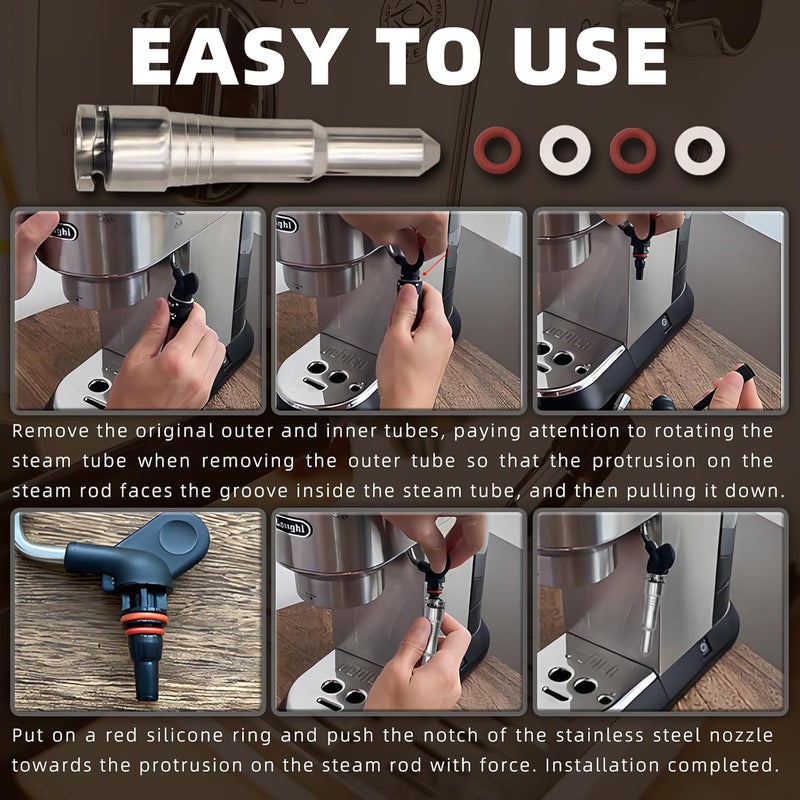 EASY TO USE

Remove the original outer and inner tubes, paying attention to rotating the steam tube when removing the outer tube so that the protrusion on the steam rod faces the groove inside the steam tube, and then pulling it down.

Put on a red silicone ring and push the notch of the stainless steel nozzle towards the protrusion on the steam rod with force. Installation completed.