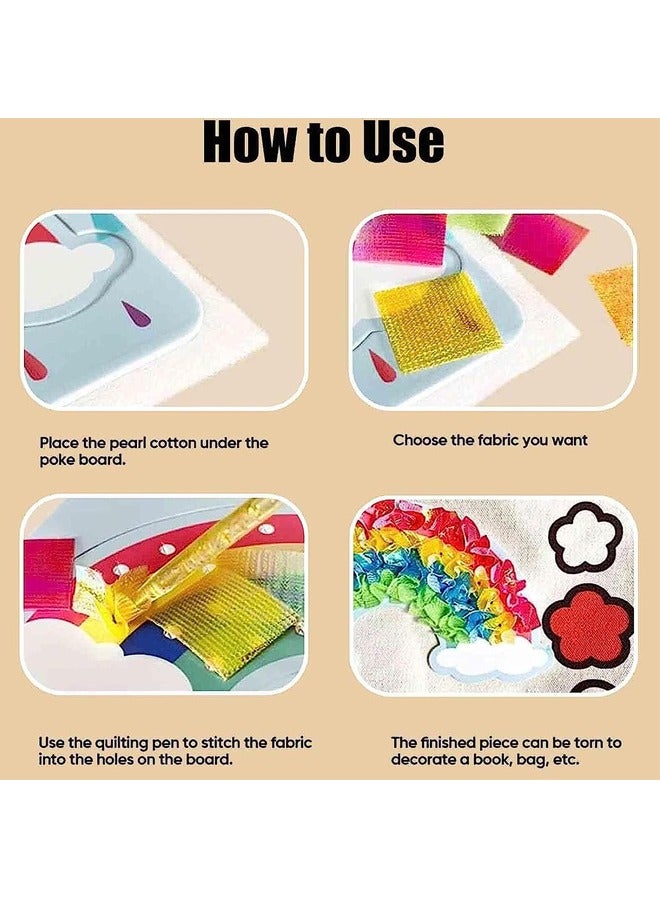 How to Use

Place the pearl cotton under the poke board.

Choose the fabric you want

Use the quilting pen to stitch the fabric into the holes on the board.

The finished piece can be torn to decorate a book, bag, etc.