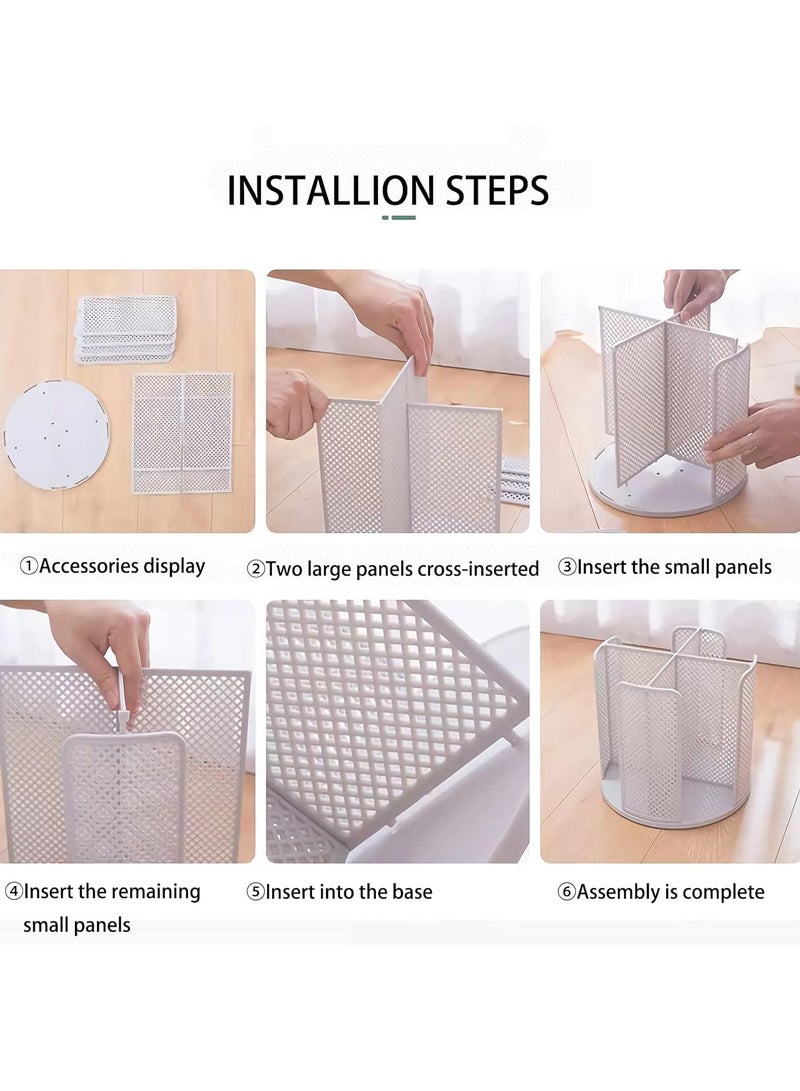 INSTALLION STEPS

①Accessories display

②Two large panels cross-inserted

③Insert the small panels

④Insert the remaining small panels

⑤Insert into the base

⑥Assembly is complete