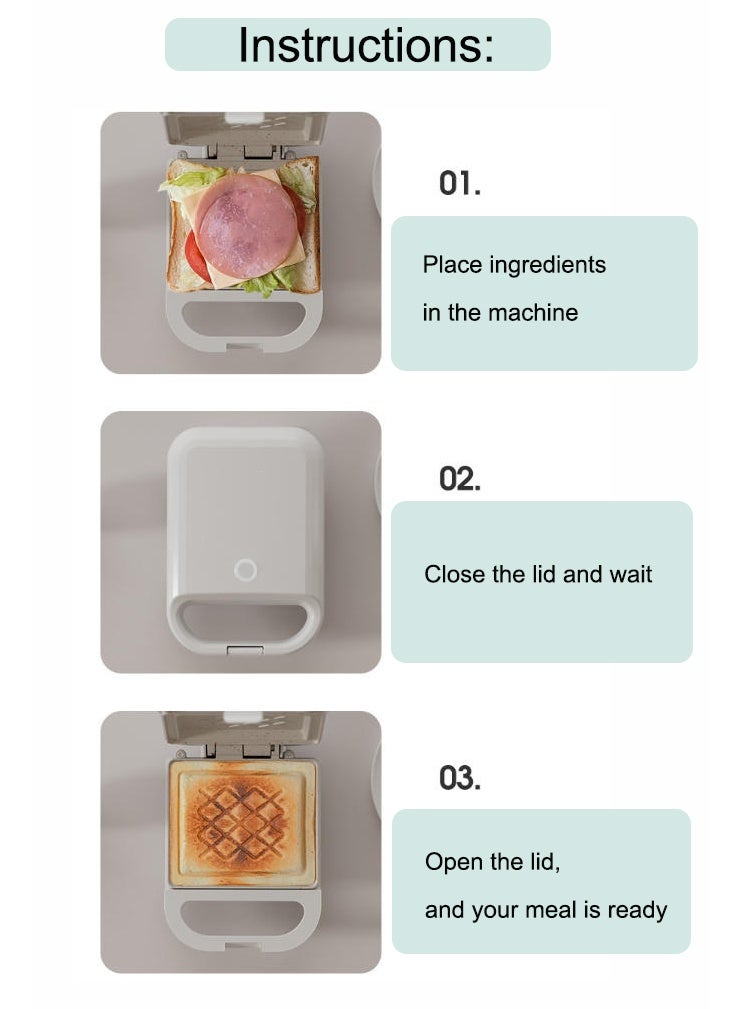 Instructions:

01.

Place ingredients in the machine

02.

Close the lid and wait

03.

Open the lid, and your meal is ready