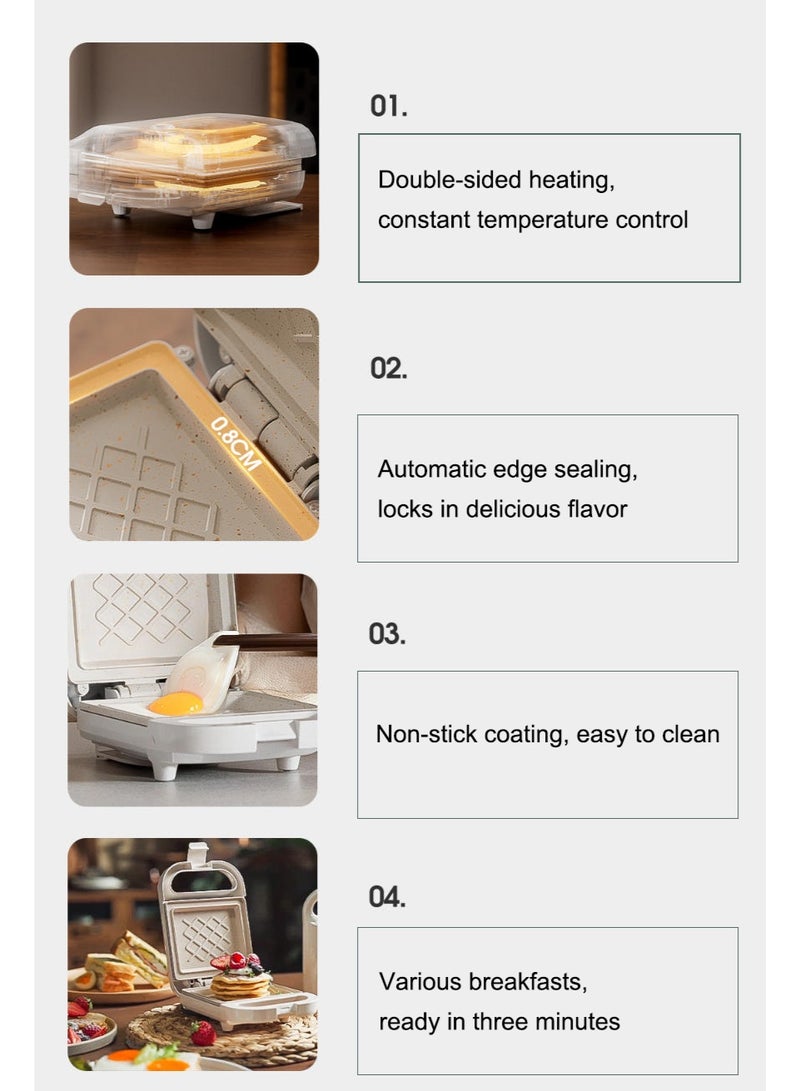 01.

Double-sided heating, constant temperature control

0.8CM

02.

Automatic edge sealing, locks in delicious flavor

03.

Non-stick coating, easy to clean

04.

Various breakfasts, ready in three minutes