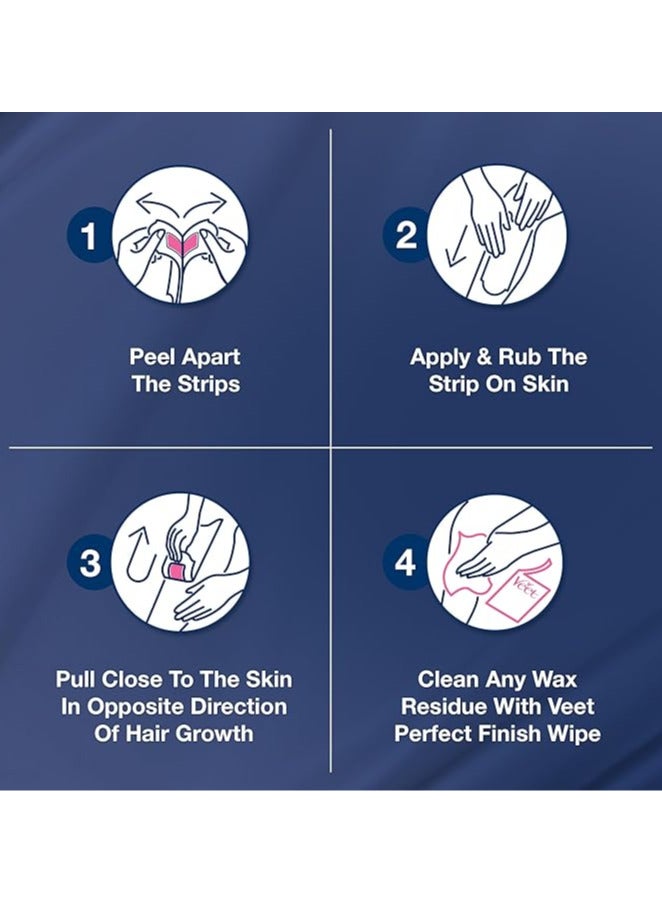 1

Peel Apart The Strips

2

Apply & Rub The Strip On Skin

3

Pull Close To The Skin In Opposite Direction Of Hair Growth

4

Veet

Clean Any Wax Residue With Veet Perfect Finish Wipe