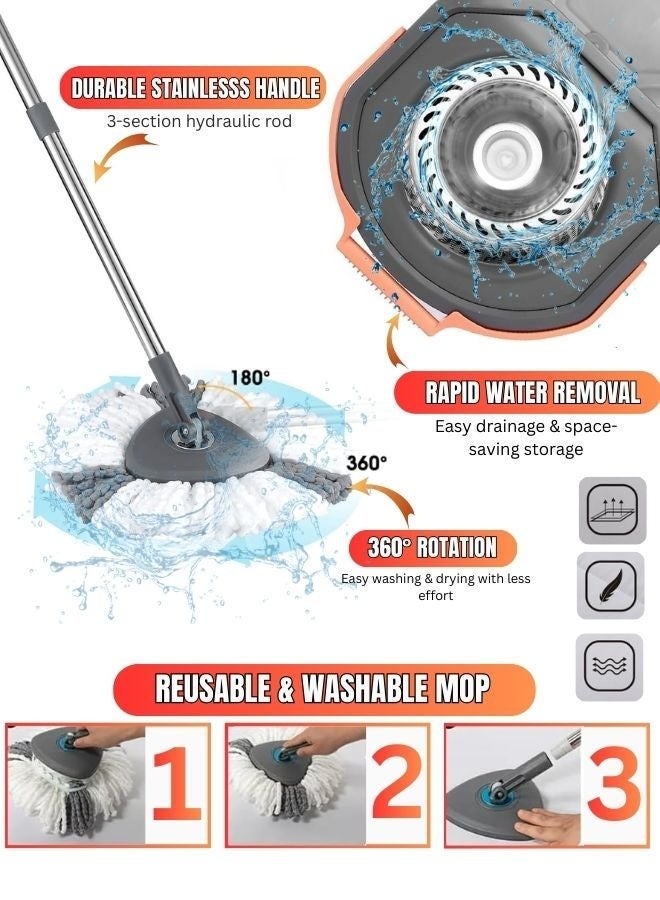 DURABLE STAINLESSS HANDLE
3-section hydraulic rod

RAPID WATER REMOVAL
Easy drainage & space-saving storage

180°

360°

360° ROTATION
Easy washing & drying with less effort

REUSABLE & WASHABLE MOP

1

2

3