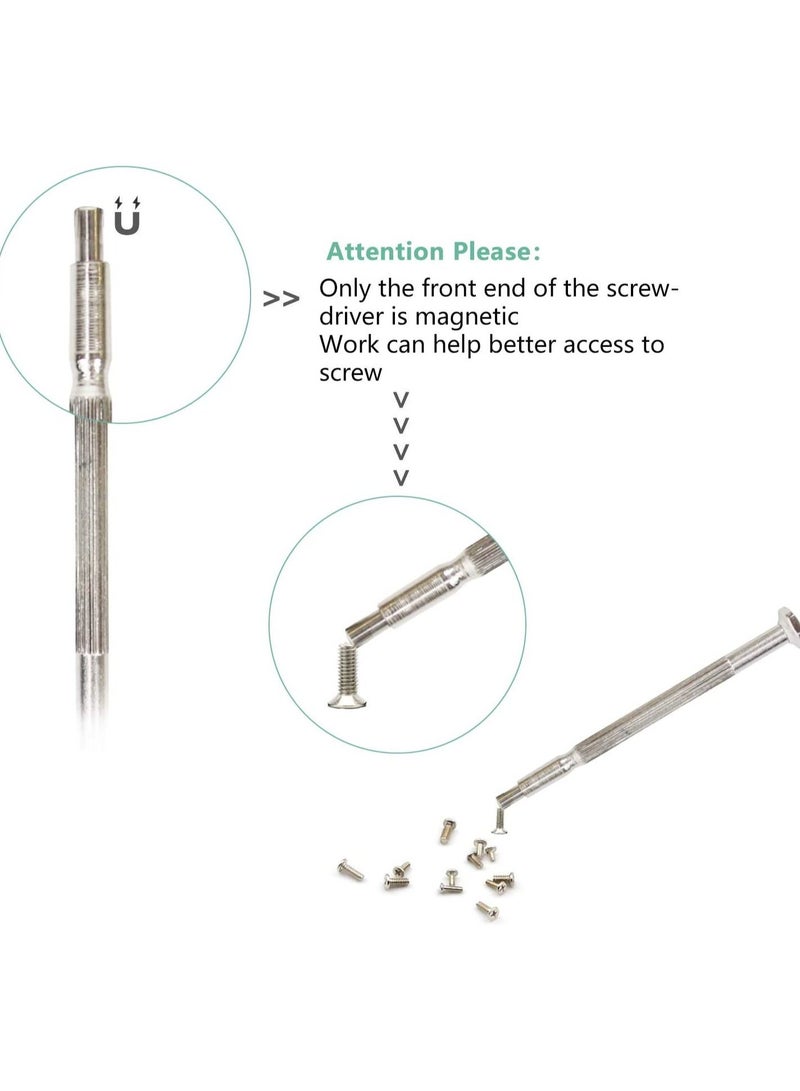 Attention Please:

>> Only the front end of the screwdriver is magnetic
Work can help better access to screw

v
v
v
v