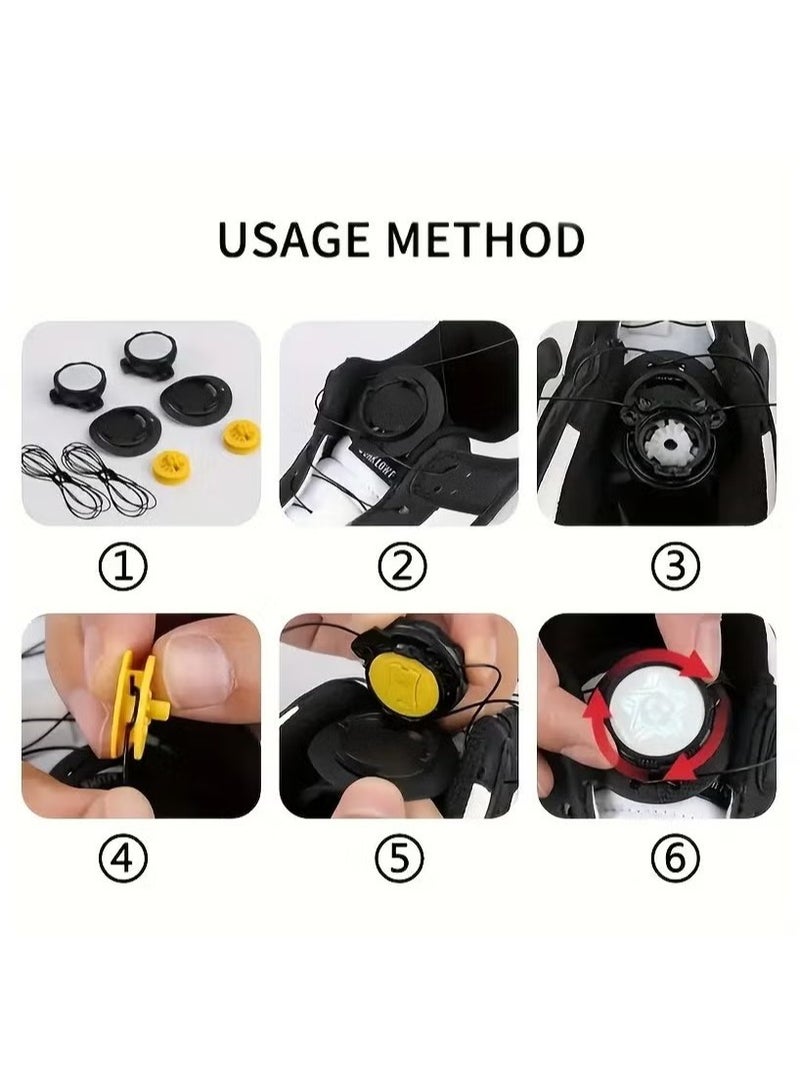 USAGE METHOD

①
②
③
④
⑤
⑥