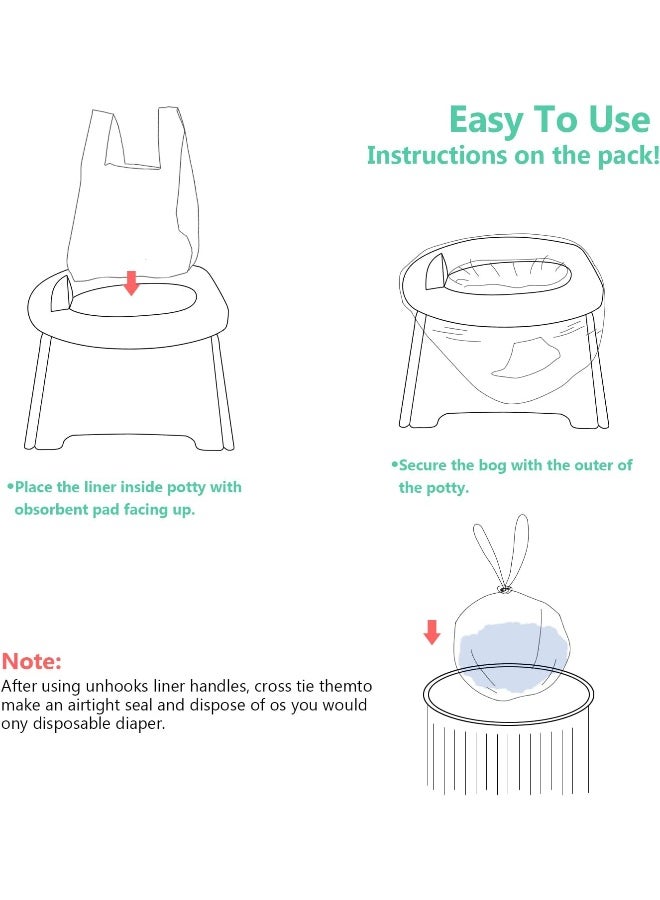 Easy To Use
Instructions on the pack!

•Place the liner inside potty with obsorbent pad facing up.

•Secure the bog with the outer of the potty.

Note:
After using unhooks liner handles, cross tie themto make an airtight seal and dispose of os you would ony disposable diaper.