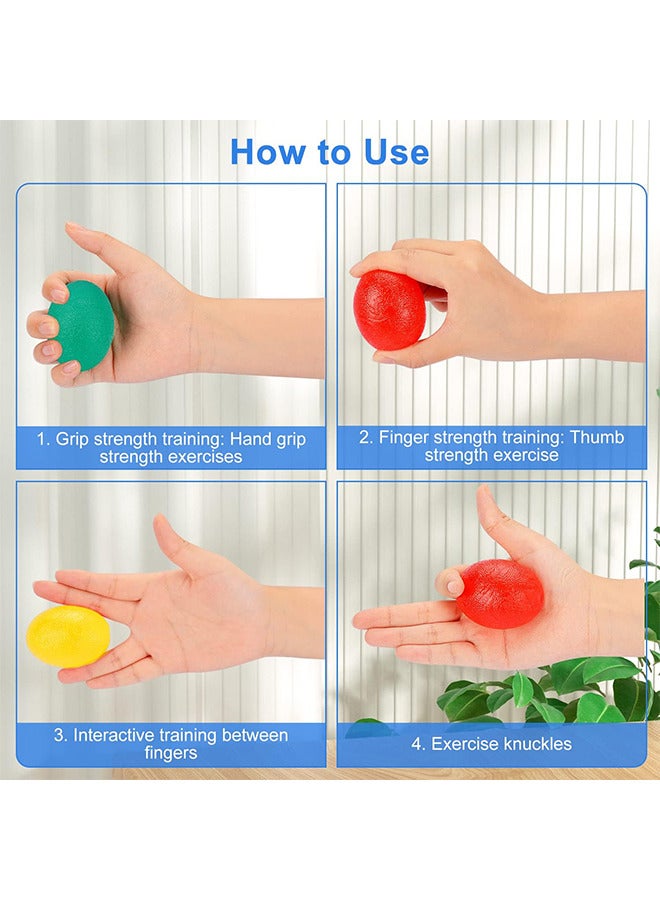 How to Use

1. Grip strength training: Hand grip strength exercises

2. Finger strength training: Thumb strength exercise

3. Interactive training between fingers

4. Exercise knuckles