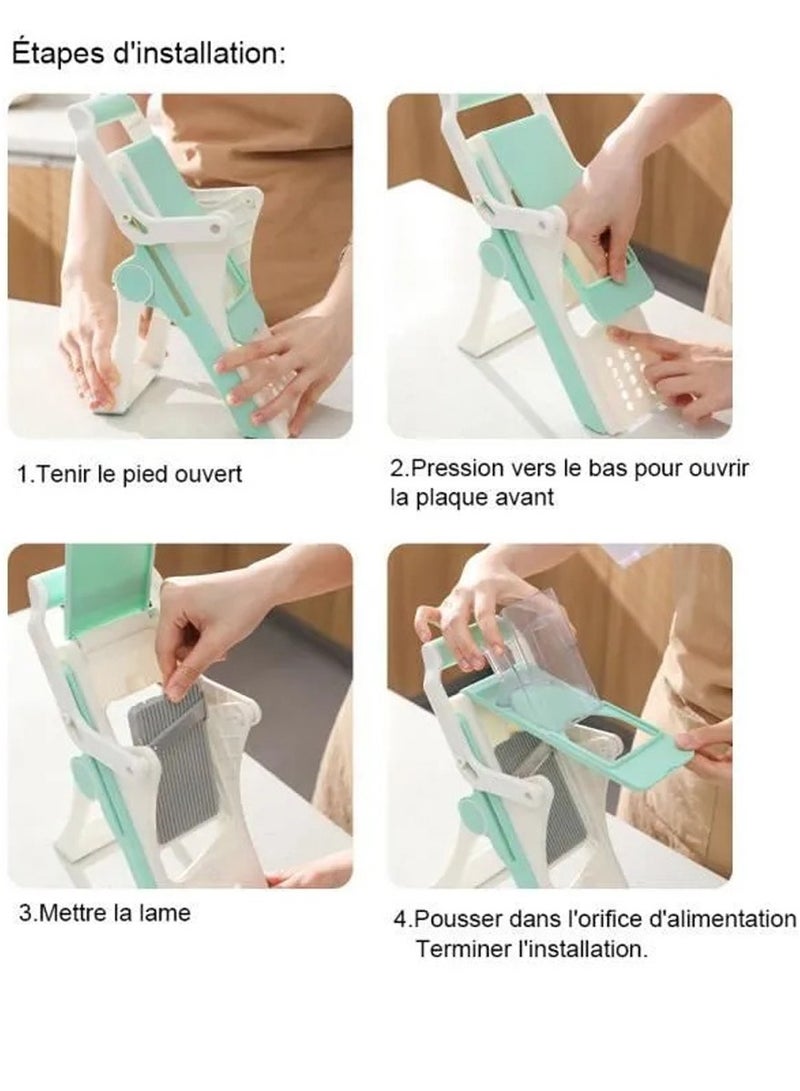 Étapes d'installation:

1.Tenir le pied ouvert

2.Pression vers le bas pour ouvrir la plaque avant

3.Mettre la lame

4.Pousser dans l'orifice d'alimentation
Terminer l'installation.