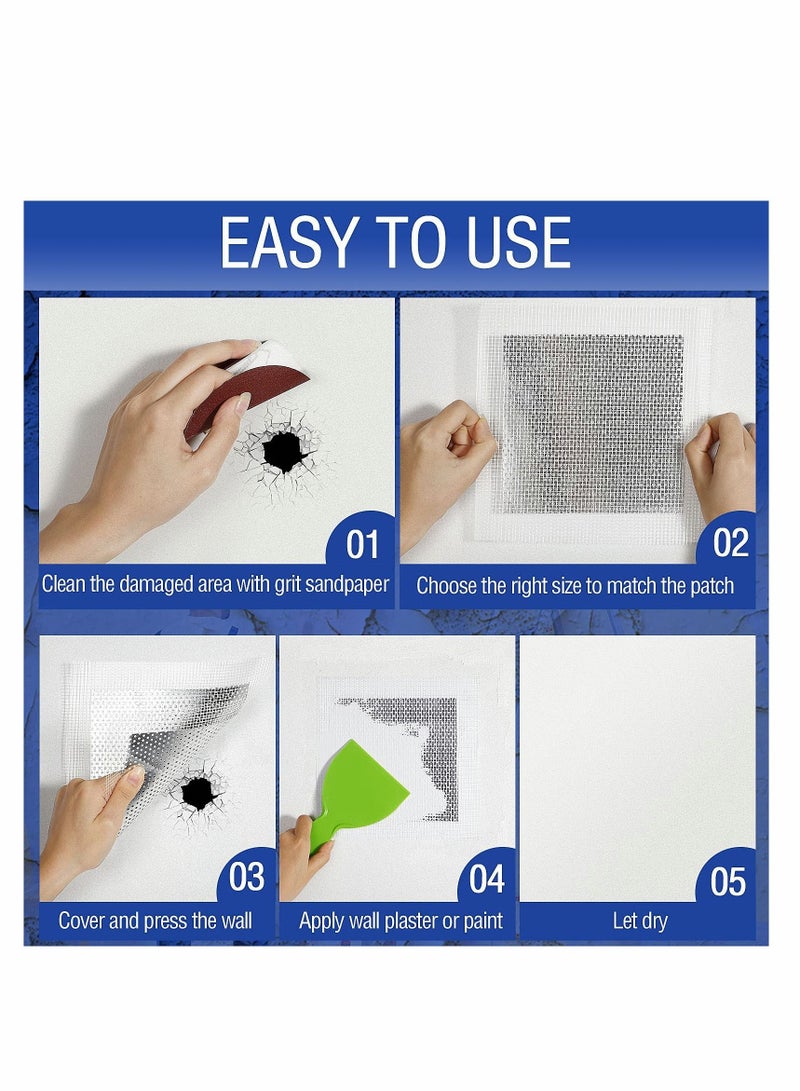 EASY TO USE

01
Clean the damaged area with grit sandpaper

02
Choose the right size to match the patch

03
Cover and press the wall

04
Apply wall plaster or paint

05
Let dry