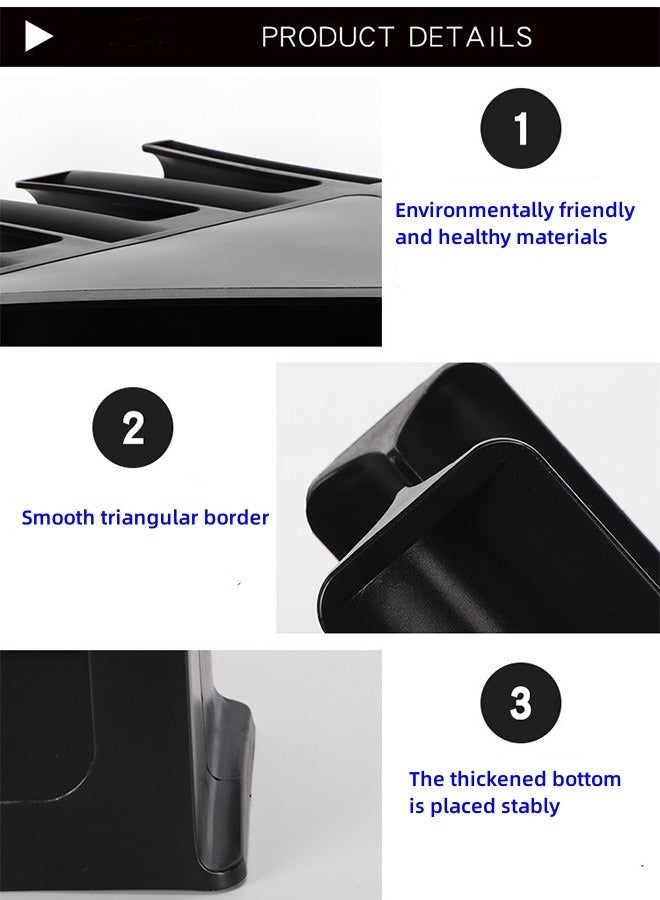 PRODUCT DETAILS

1

Environmentally friendly and healthy materials

2

Smooth triangular border

3

The thickened bottom is placed stably