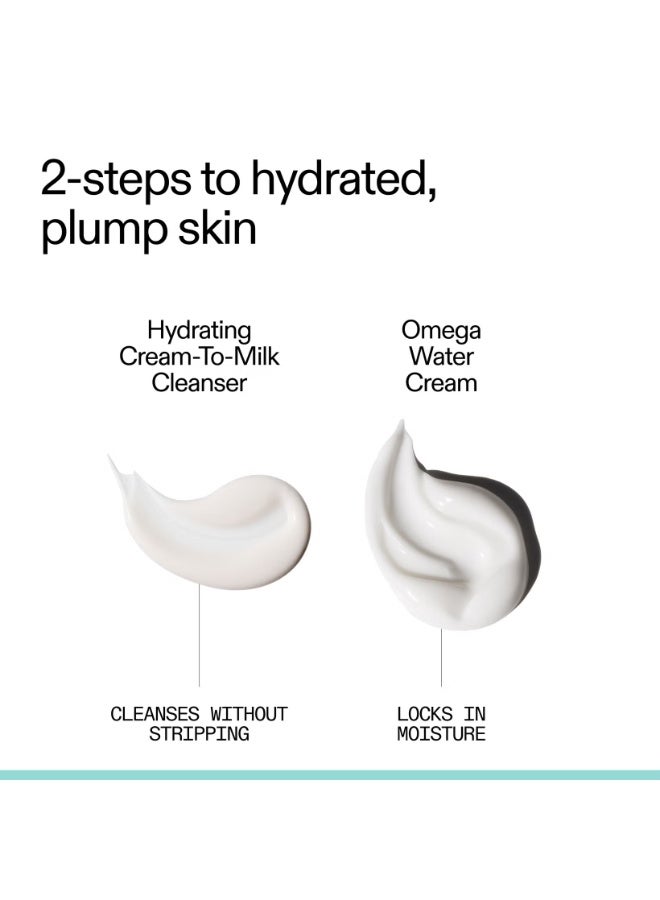 2-steps to hydrated, plump skin

Hydrating Cream-To-Milk Cleanser

CLEANSES WITHOUT STRIPPING

Omega Water Cream

LOCKS IN MOISTURE