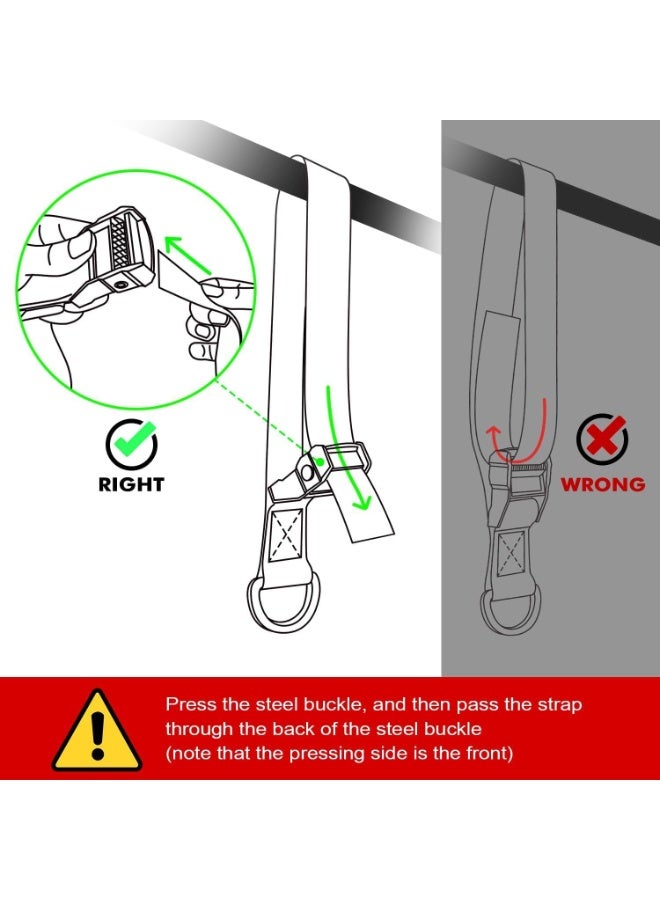 RIGHT

WRONG

Press the steel buckle, and then pass the strap through the back of the steel buckle
(note that the pressing side is the front)