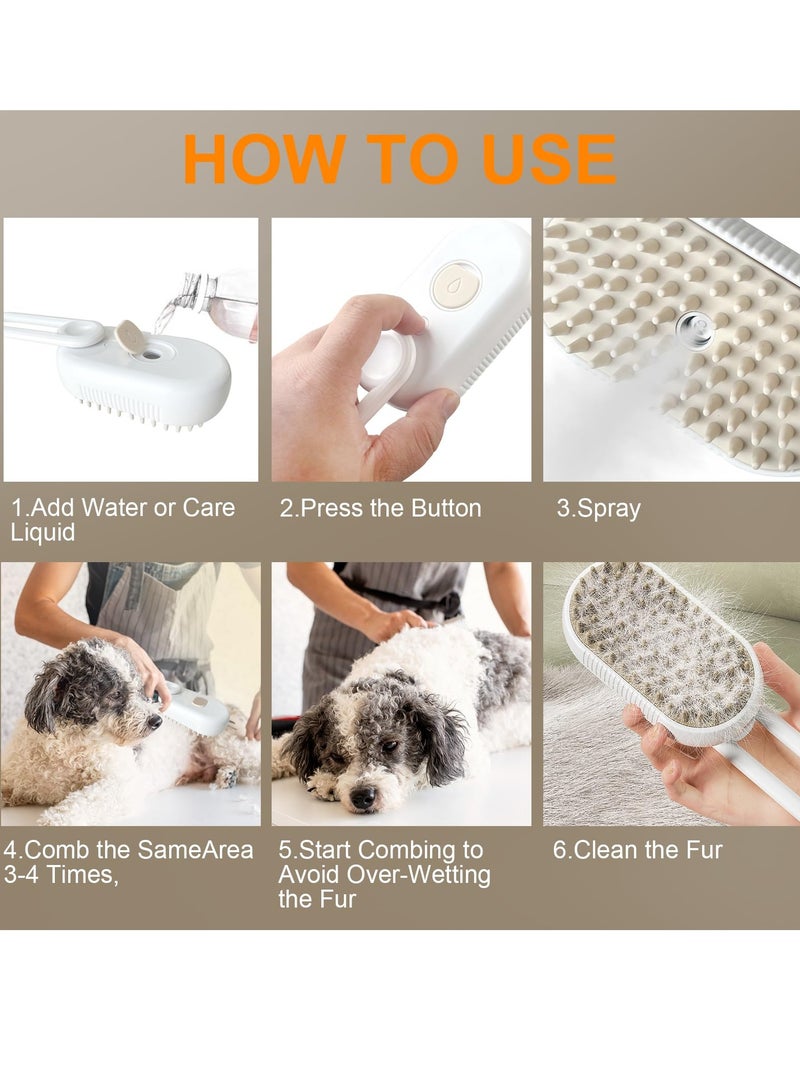 HOW TO USE

1.Add Water or Care Liquid

2.Press the Button

3.Spray

4.Comb the SameArea 3-4 Times,

5.Start Combing to Avoid Over-Wetting the Fur

6.Clean the Fur