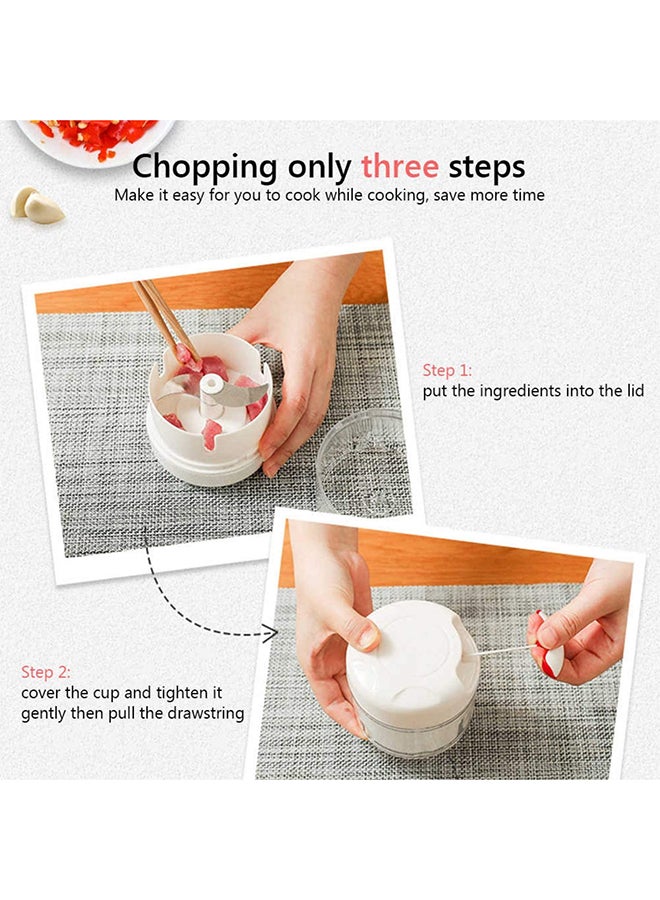 Chopping only three steps
Make it easy for you to cook while cooking, save more time

Step 1:
put the ingredients into the lid

Step 2:
cover the cup and tighten it gently then pull the drawstring