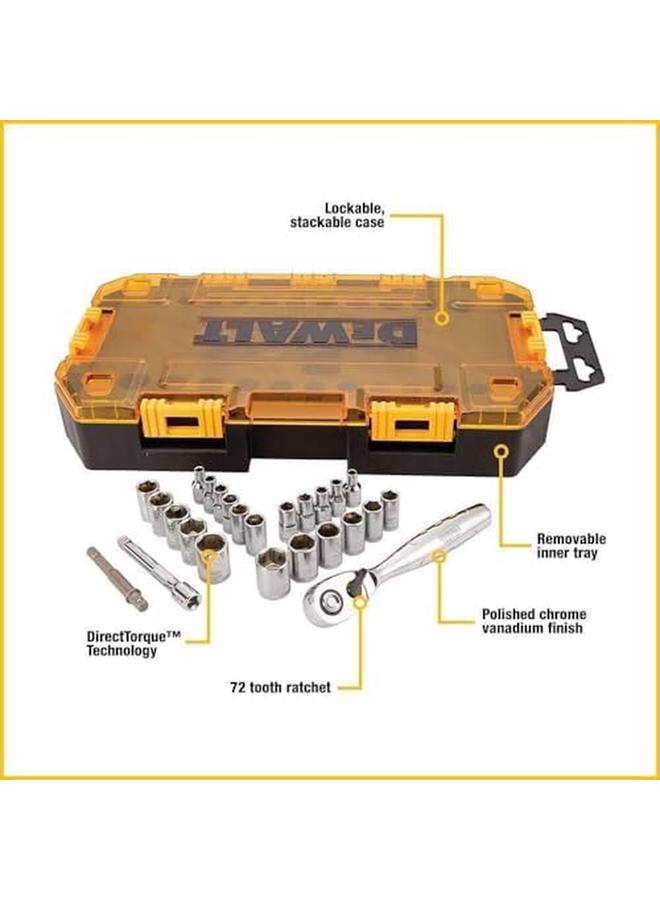 Lockable, stackable case

DEWALT

Removable inner tray

Polished chrome vanadium finish

DirectTorque™ Technology

72 tooth ratchet