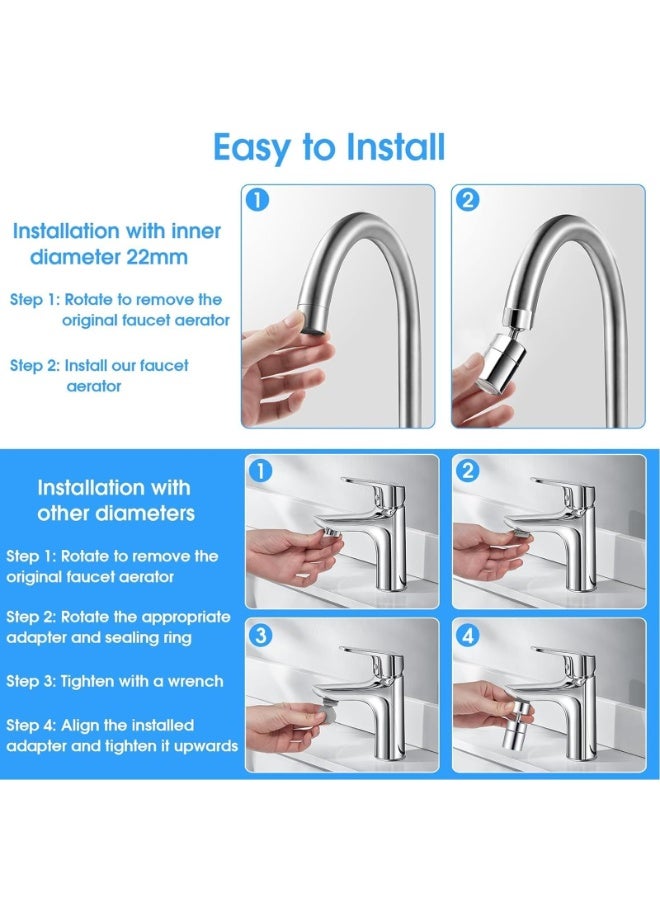 Easy to Install

Installation with inner diameter 22mm

Step 1: Rotate to remove the original faucet aerator

Step 2: Install our faucet aerator

1

2

Installation with other diameters

Step 1: Rotate to remove the original faucet aerator

Step 2: Rotate the appropriate adapter and sealing ring

Step 3: Tighten with a wrench

Step 4: Align the installed adapter and tighten it upwards

1

2

3

4