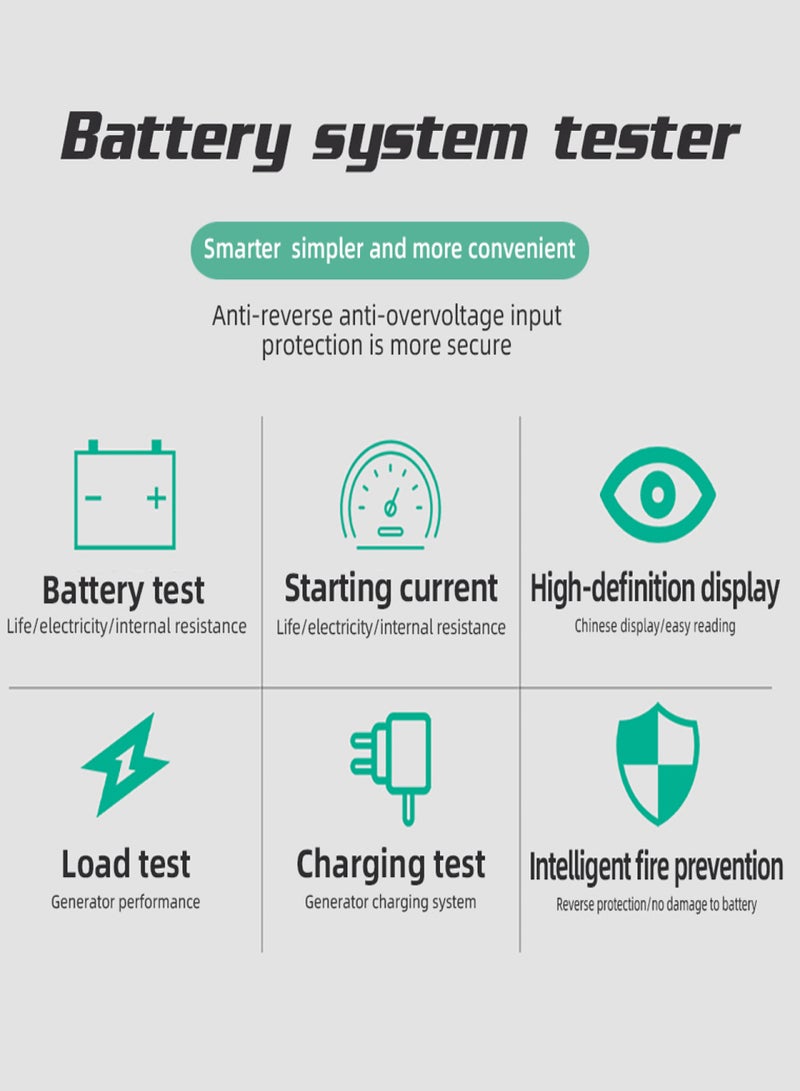 Battery system tester

Smarter simpler and more convenient

Anti-reverse anti-overvoltage input protection is more secure

Battery test
Life/electricity/internal resistance

Starting current
Life/electricity/internal resistance

High-definition display
Chinese display/easy reading

Load test
Generator performance

Charging test
Generator charging system

Intelligent fire prevention
Reverse protection/no damage to battery