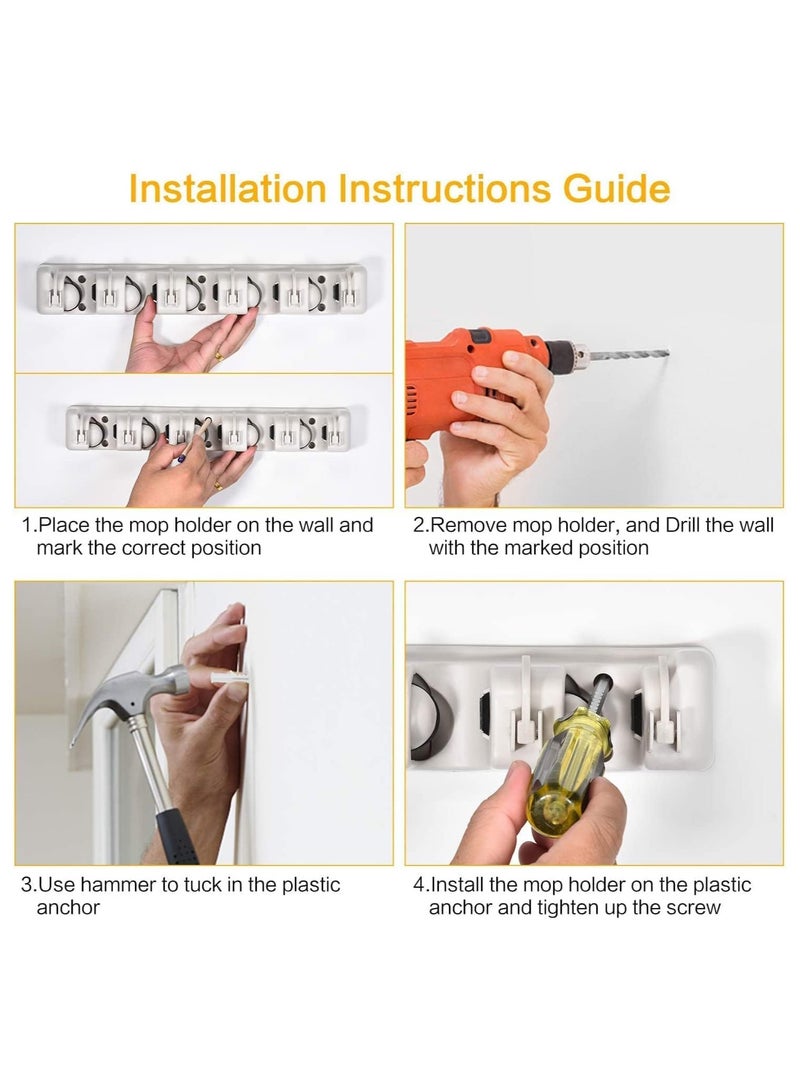 Installation Instructions Guide

1.Place the mop holder on the wall and mark the correct position

2.Remove mop holder, and Drill the wall with the marked position

3.Use hammer to tuck in the plastic anchor

4.Install the mop holder on the plastic anchor and tighten up the screw