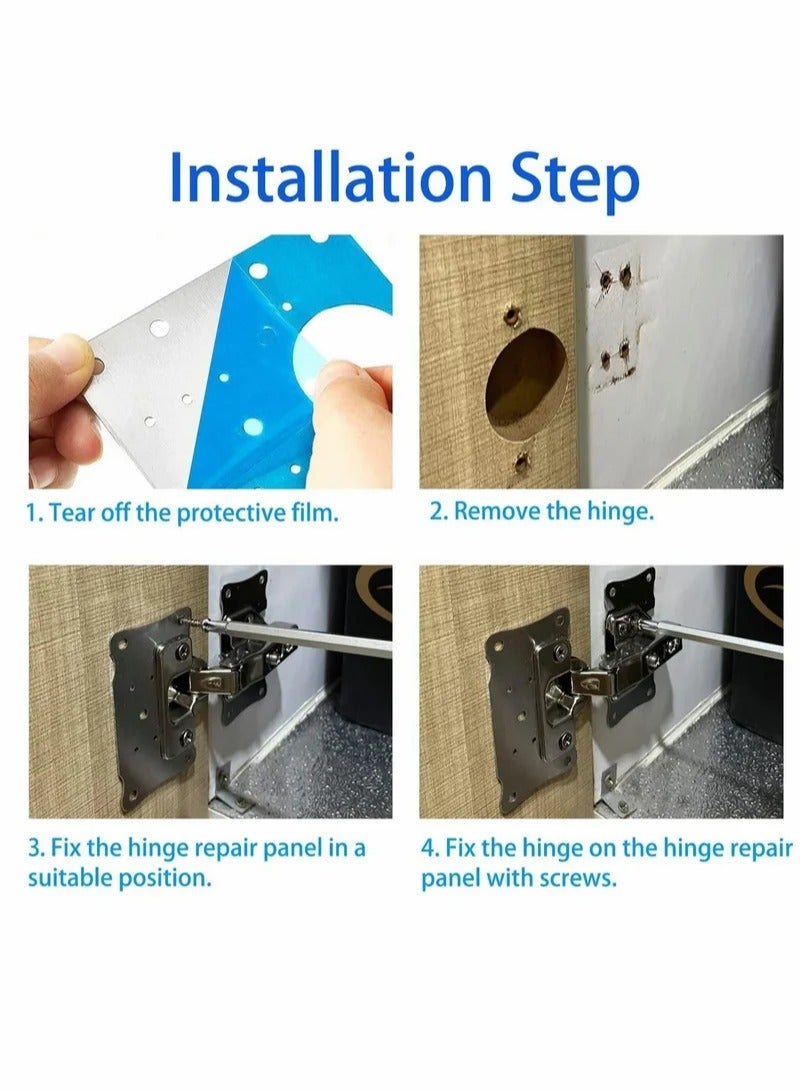 Installation Step

1. Tear off the protective film.

2. Remove the hinge.

3. Fix the hinge repair panel in a suitable position.

4. Fix the hinge on the hinge repair panel with screws.