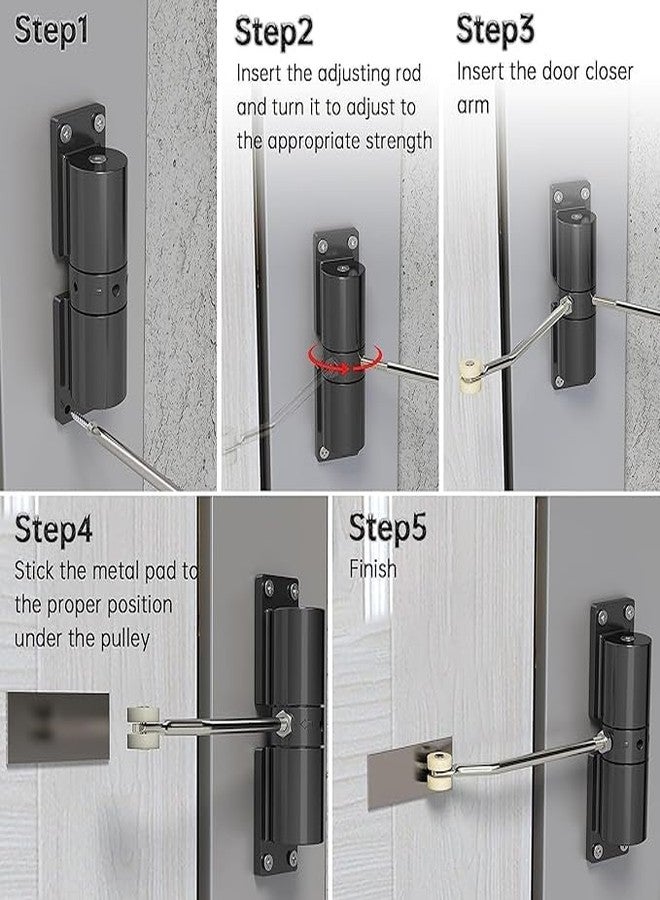 Step1

Step2
Insert the adjusting rod and turn it to adjust to the appropriate strength

Step3
Insert the door closer arm

Step4
Stick the metal pad to the proper position under the pulley

Step5
Finish