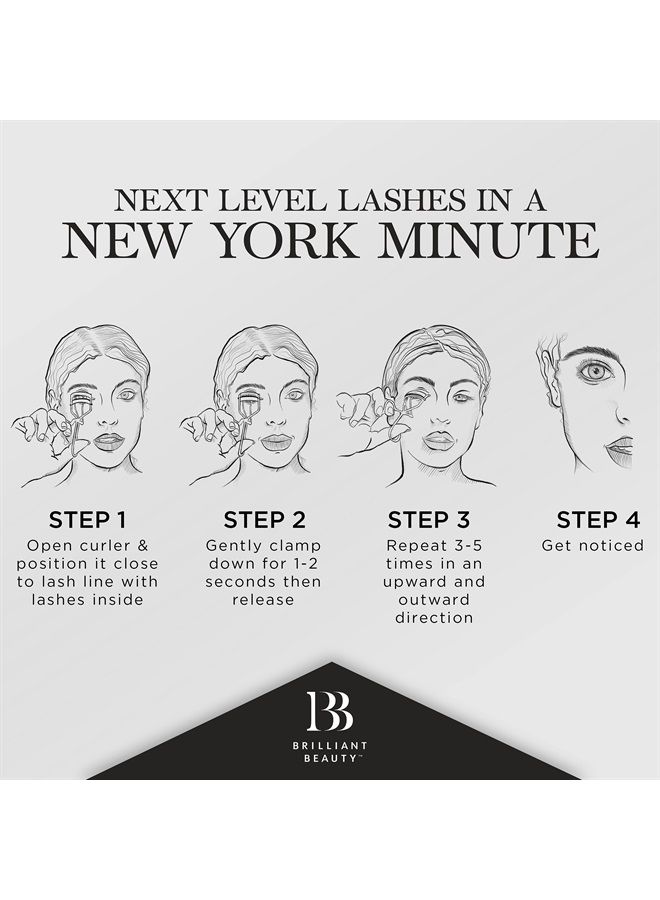 NEXT LEVEL LASHES IN A
NEW YORK MINUTE

STEP 1
Open curler & position it close to lash line with lashes inside

STEP 2
Gently clamp down for 1-2 seconds then release

STEP 3
Repeat 3-5 times in an upward and outward direction

STEP 4
Get noticed

BB
BRILLIANT BEAUTY™