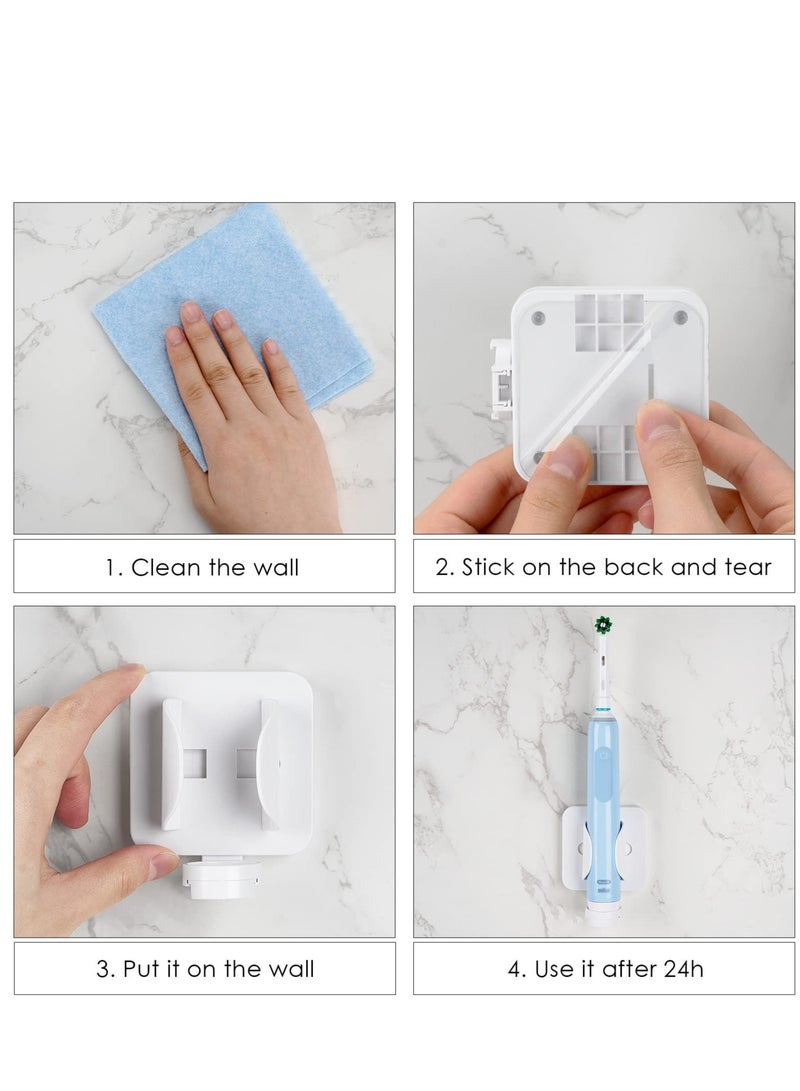 1. Clean the wall

2. Stick on the back and tear

3. Put it on the wall

4. Use it after 24h