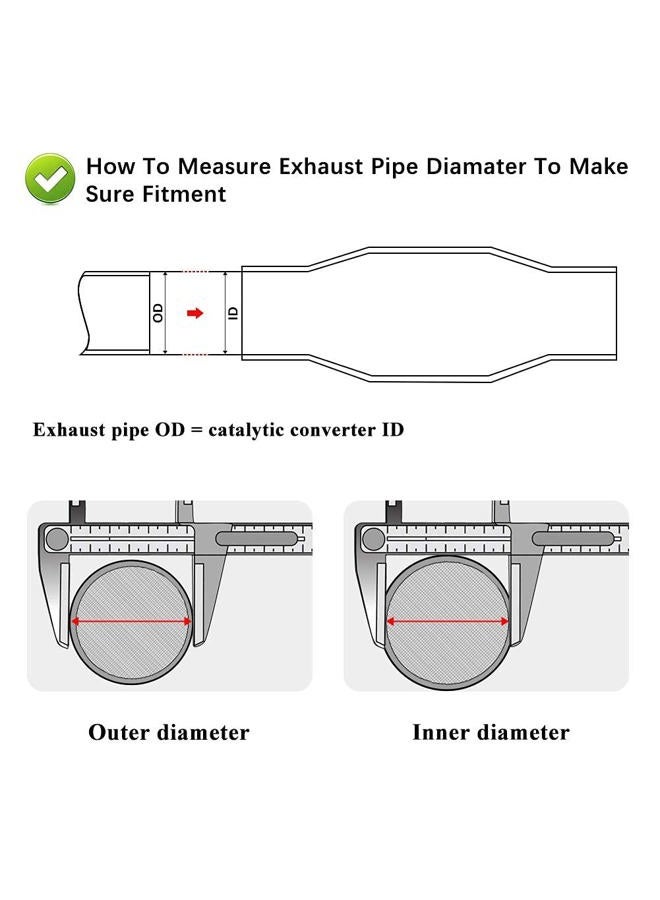 How To Measure Exhaust Pipe Diamater To Make Sure Fitment

OD

ID

Exhaust pipe OD = catalytic converter ID

Outer diameter

Inner diameter