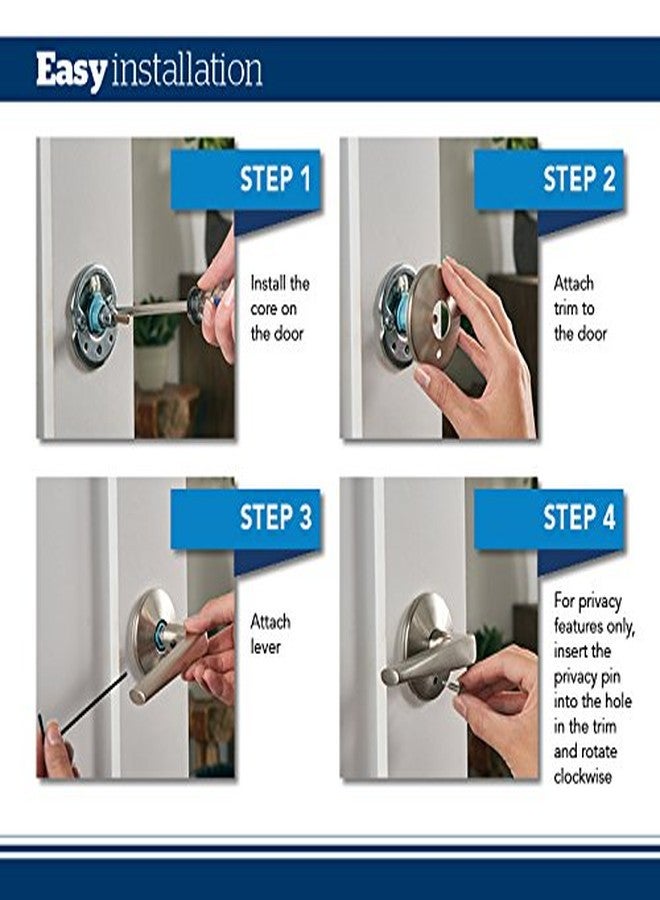 Easy installation

STEP 1

Install the core on the door

STEP 2

Attach trim to the door

STEP 3

Attach lever

STEP 4

For privacy features only, insert the privacy pin into the hole in the trim and rotate clockwise