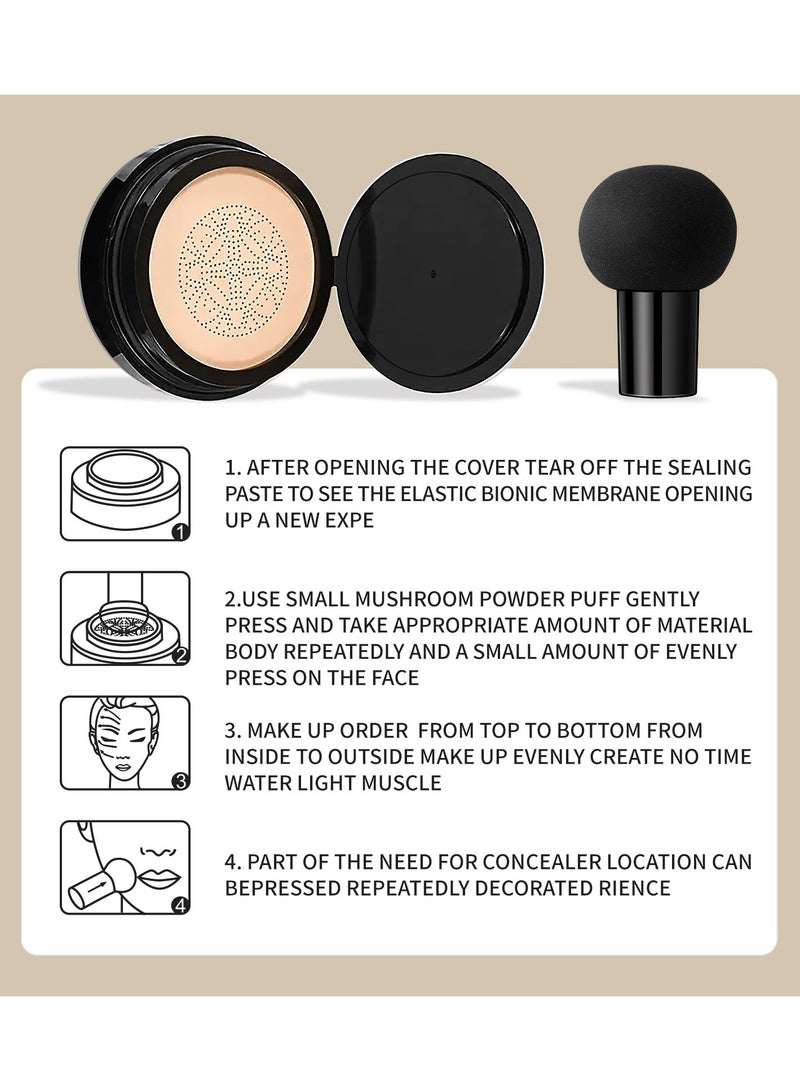 1

1. AFTER OPENING THE COVER TEAR OFF THE SEALING PASTE TO SEE THE ELASTIC BIONIC MEMBRANE OPENING UP A NEW EXPE

2

2.USE SMALL MUSHROOM POWDER PUFF GENTLY PRESS AND TAKE APPROPRIATE AMOUNT OF MATERIAL BODY REPEATEDLY AND A SMALL AMOUNT OF EVENLY PRESS ON THE FACE

3

3. MAKE UP ORDER FROM TOP TO BOTTOM FROM INSIDE TO OUTSIDE MAKE UP EVENLY CREATE NO TIME WATER LIGHT MUSCLE

4

4. PART OF THE NEED FOR CONCEALER LOCATION CAN BEPRESSED REPEATEDLY DECORATED RIENCE