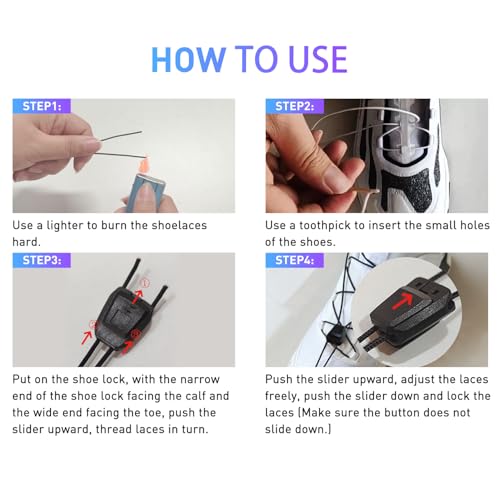 HOW TO USE

STEP1:

Use a lighter to burn the shoelaces hard.

STEP2:

Use a toothpick to insert the small holes of the shoes.

STEP3:

①

②

③

Put on the shoe lock, with the narrow end of the shoe lock facing the calf and the wide end facing the toe, push the slider upward, thread laces in turn.

STEP4:

Push the slider upward, adjust the laces freely, push the slider down and lock the laces (Make sure the button does not slide down.)