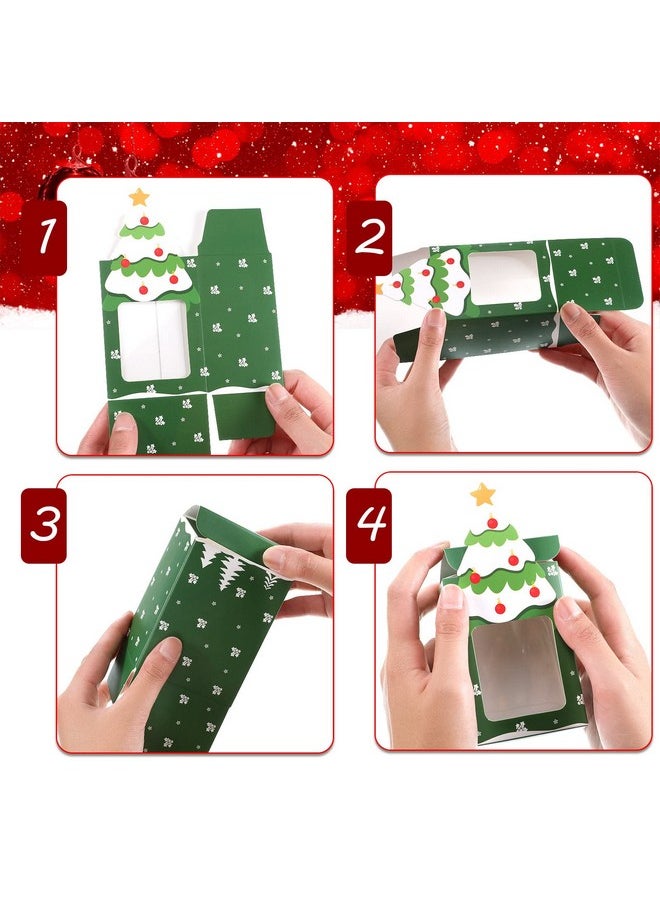 1

2

3

4