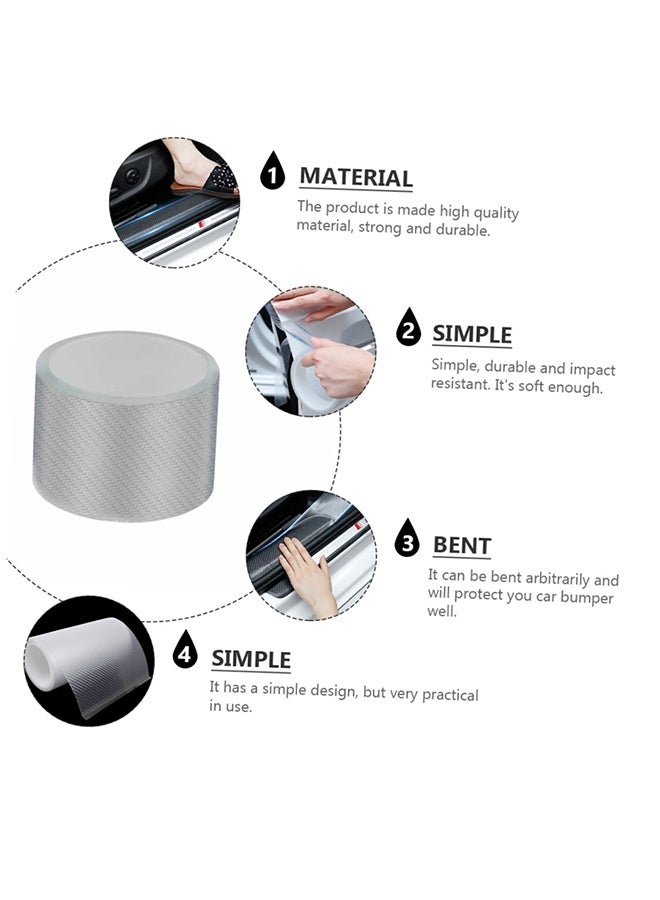 1 MATERIAL
The product is made high quality material, strong and durable.

2 SIMPLE
Simple, durable and impact resistant. It's soft enough.

3 BENT
It can be bent arbitrarily and will protect you car bumper well.

4 SIMPLE
It has a simple design, but very practical in use.