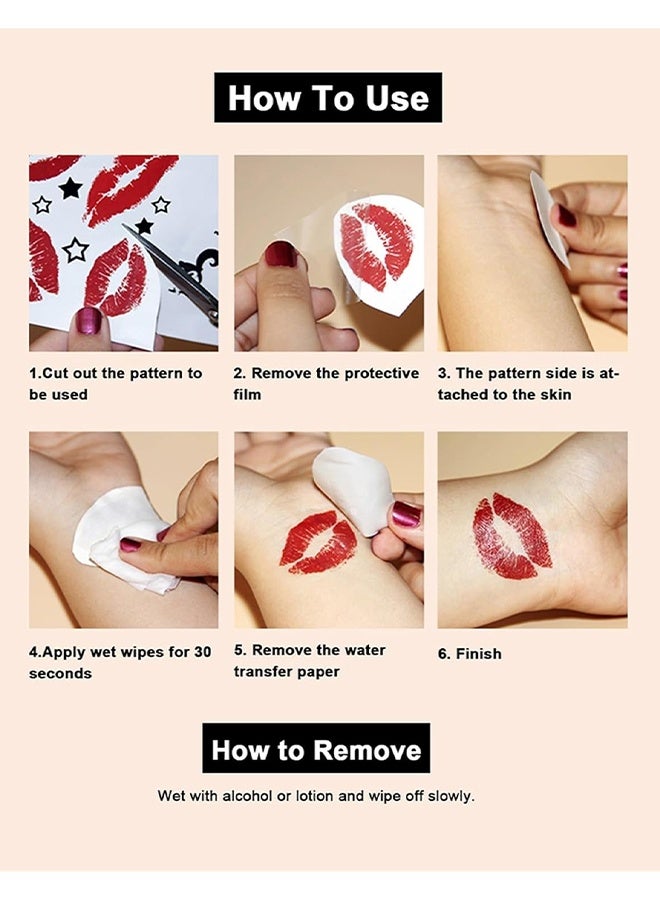 How To Use

1.Cut out the pattern to be used

2. Remove the protective film

3. The pattern side is attached to the skin

4.Apply wet wipes for 30 seconds

5. Remove the water transfer paper

6. Finish

How to Remove

Wet with alcohol or lotion and wipe off slowly.