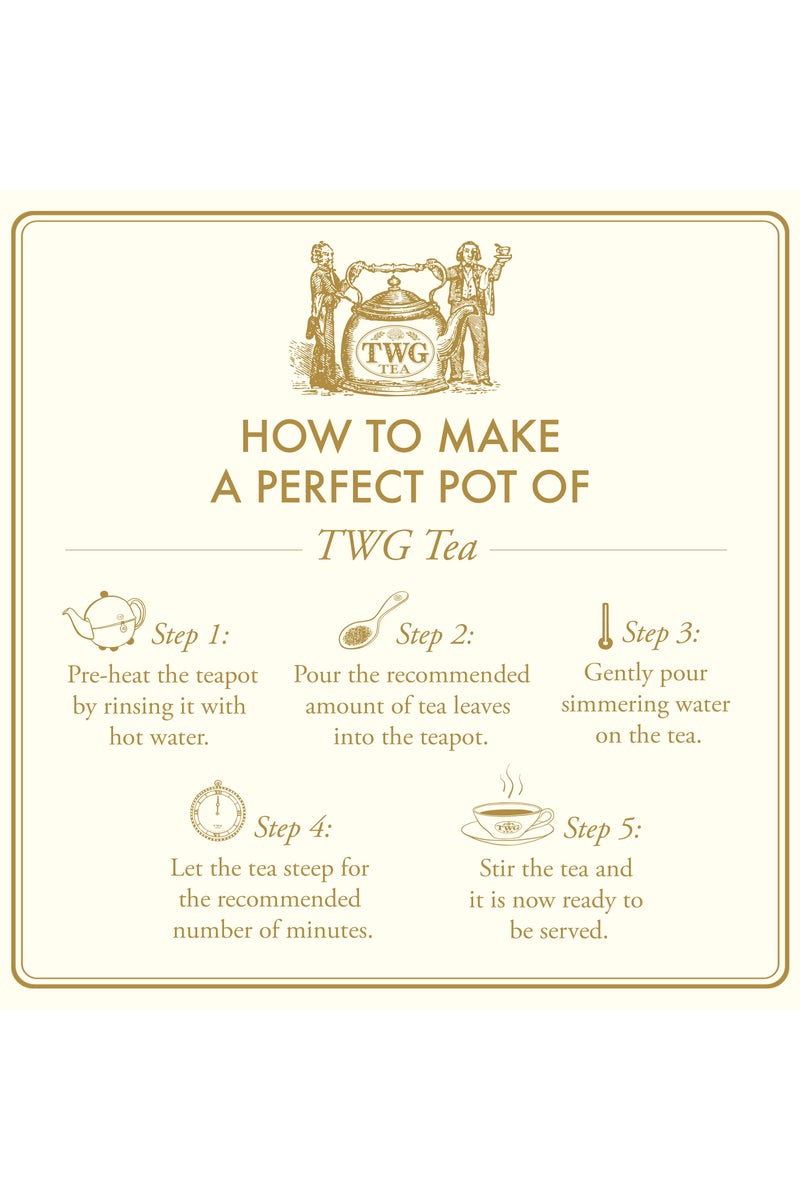 TWG
TEA

HOW TO MAKE
A PERFECT POT OF

TWG Tea

Step 1:
Pre-heat the teapot by rinsing it with hot water.

Step 2:
Pour the recommended amount of tea leaves into the teapot.

Step 3:
Gently pour simmering water on the tea.

Step 4:
Let the tea steep for the recommended number of minutes.

TWG

Step 5:
Stir the tea and it is now ready to be served.