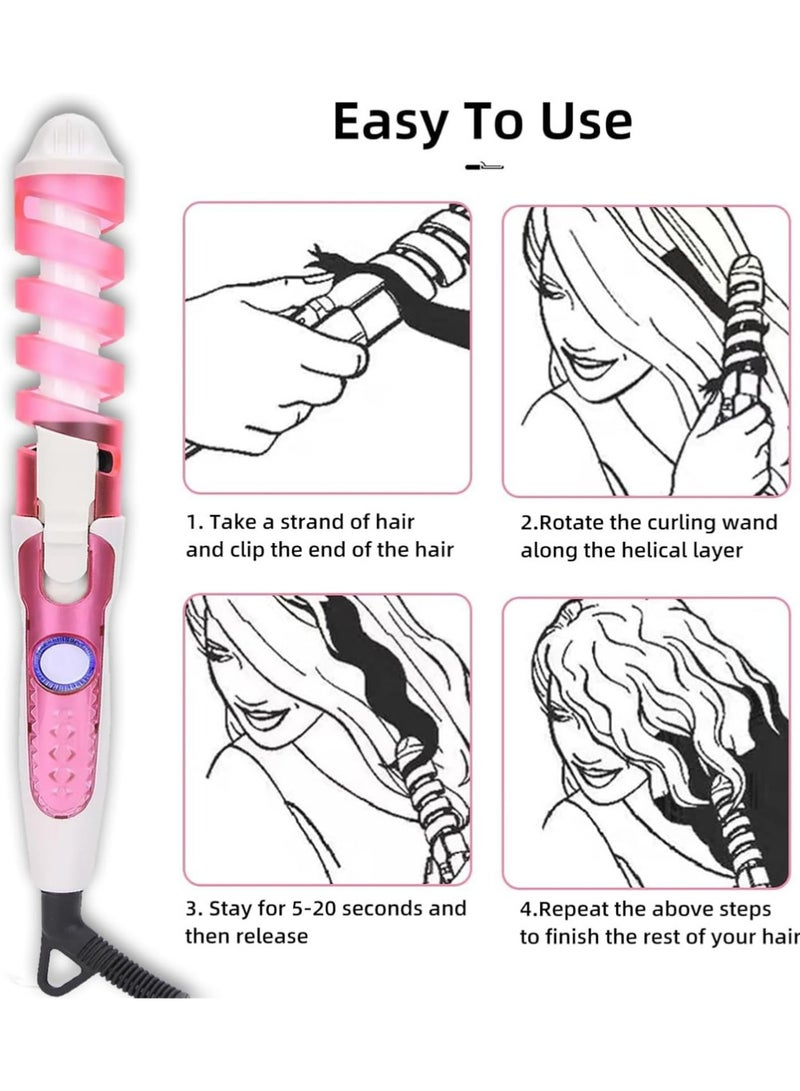 Easy To Use

1. Take a strand of hair and clip the end of the hair

2.Rotate the curling wand along the helical layer

3. Stay for 5-20 seconds and then release

4.Repeat the above steps to finish the rest of your hair