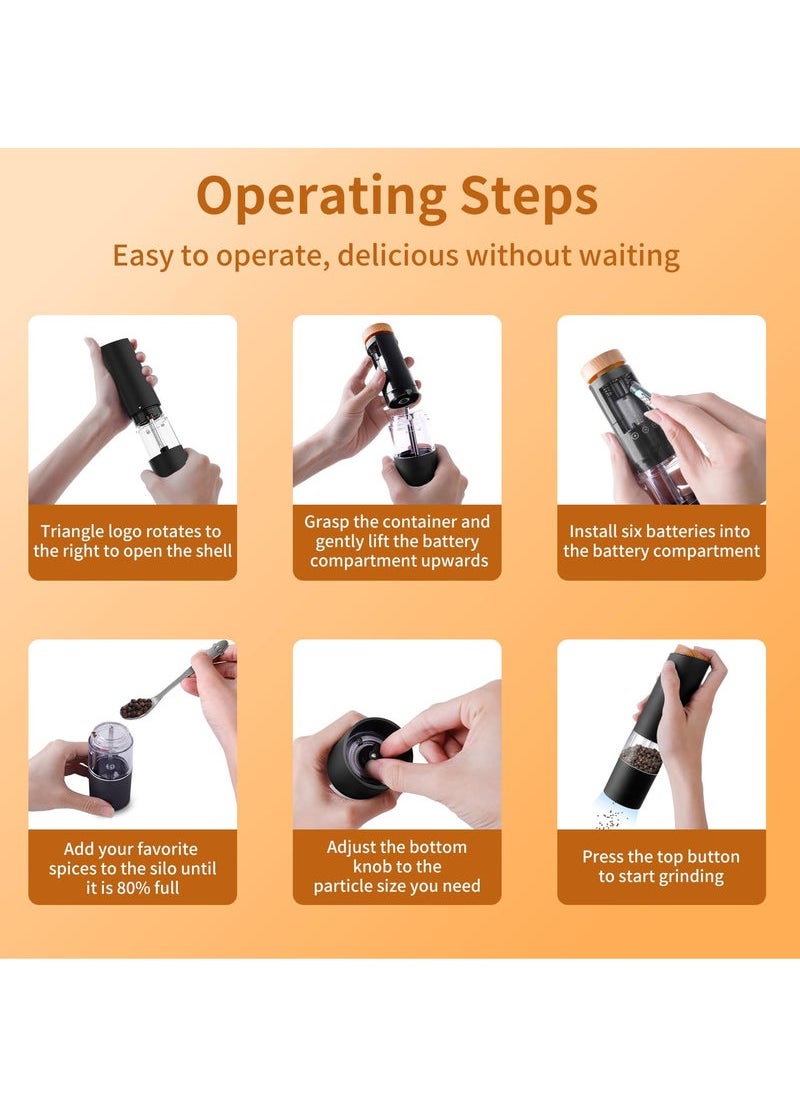 Operating Steps

Easy to operate, delicious without waiting

Triangle logo rotates to the right to open the shell

Grasp the container and gently lift the battery compartment upwards

Install six batteries into the battery compartment

Add your favorite spices to the silo until it is 80% full

Adjust the bottom knob to the particle size you need

Press the top button to start grinding